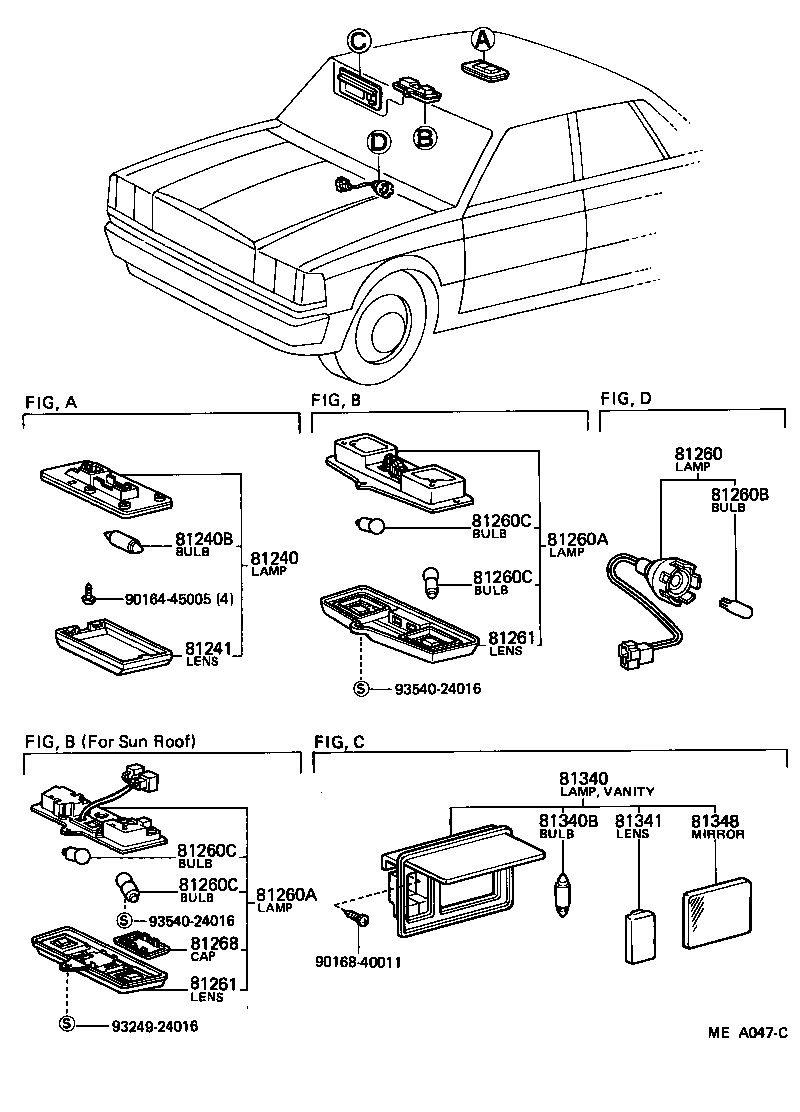 C A B D

FIG, A

81240B BULB
81240 LAMP
90164-45005 (4)
81241 LENS

FIG, B

81260C BULB
81260A LAMP
81260C BULB
81261 LENS
S 93540-24016

FIG, D

81260 LAMP
81260B BULB

FIG, B (For Sun Roof)

81260C BULB
81260C BULB
81260A LAMP
S 93540-24016
81268 CAP
81261 LENS
S 93249-24016

FIG, C

81340 LAMP, VANITY
81340B BULB
81341 LENS
81348 MIRROR
90168-40011

ME A047-C