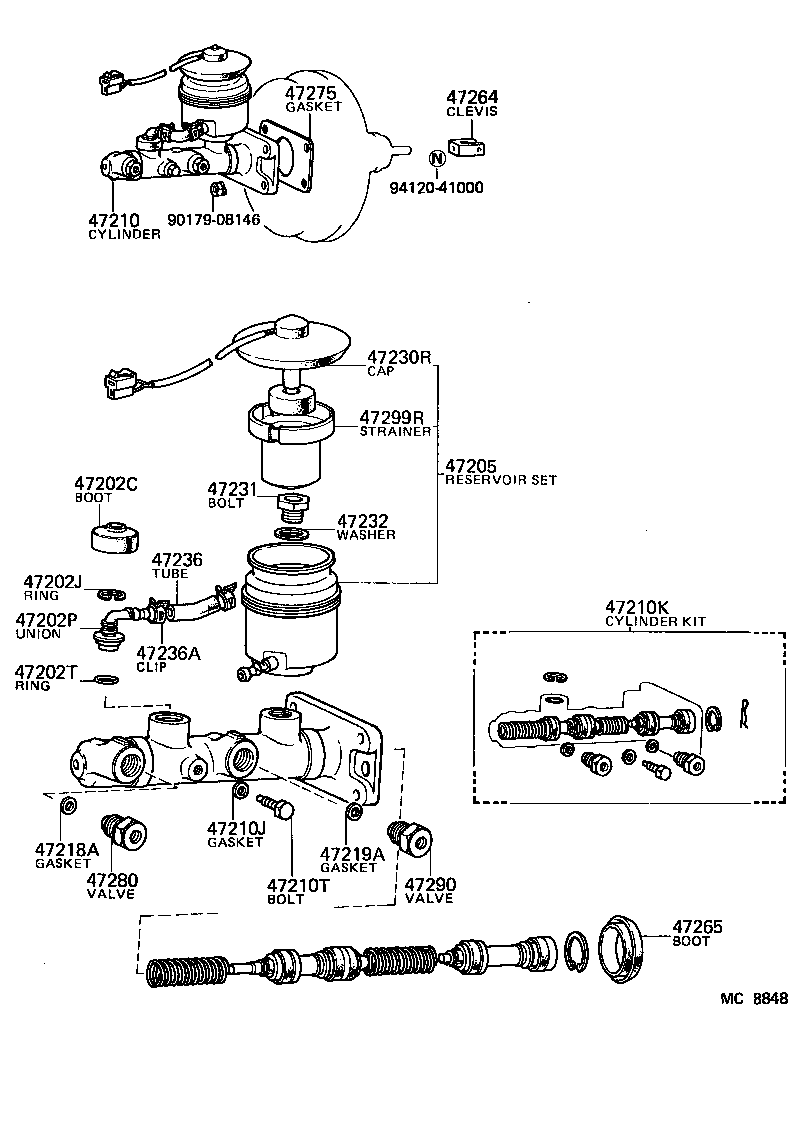 47275
GASKET

47264
CLEVIS

N
94120-41000

47210
CYLINDER

90179-08146

47230R
CAP

47299R
STRAINER

47205
RESERVOIR SET

47202C
BOOT

47231
BOLT

47232
WASHER

47236
TUBE

47202J
RING

47202P
UNION

47236A
CLIP

47202T
RING

47210K
CYLINDER KIT

47218A
GASKET

47280
VALVE

47210J
GASKET

47210T
BOLT

47219A
GASKET

47290
VALVE

47265
BOOT

MC 8848