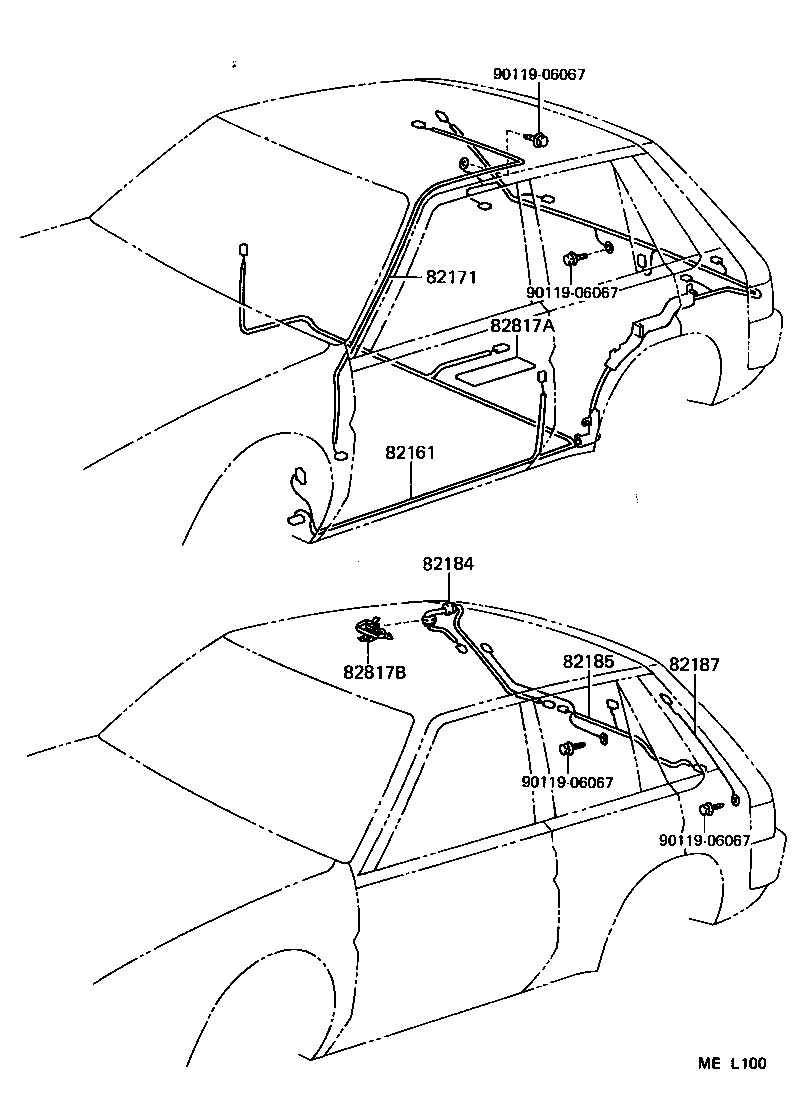 90119-06067
82171
90119-06067
82817A
82161
82184
82817B
82185
82187
90119-06067
90119-06067
ME L100