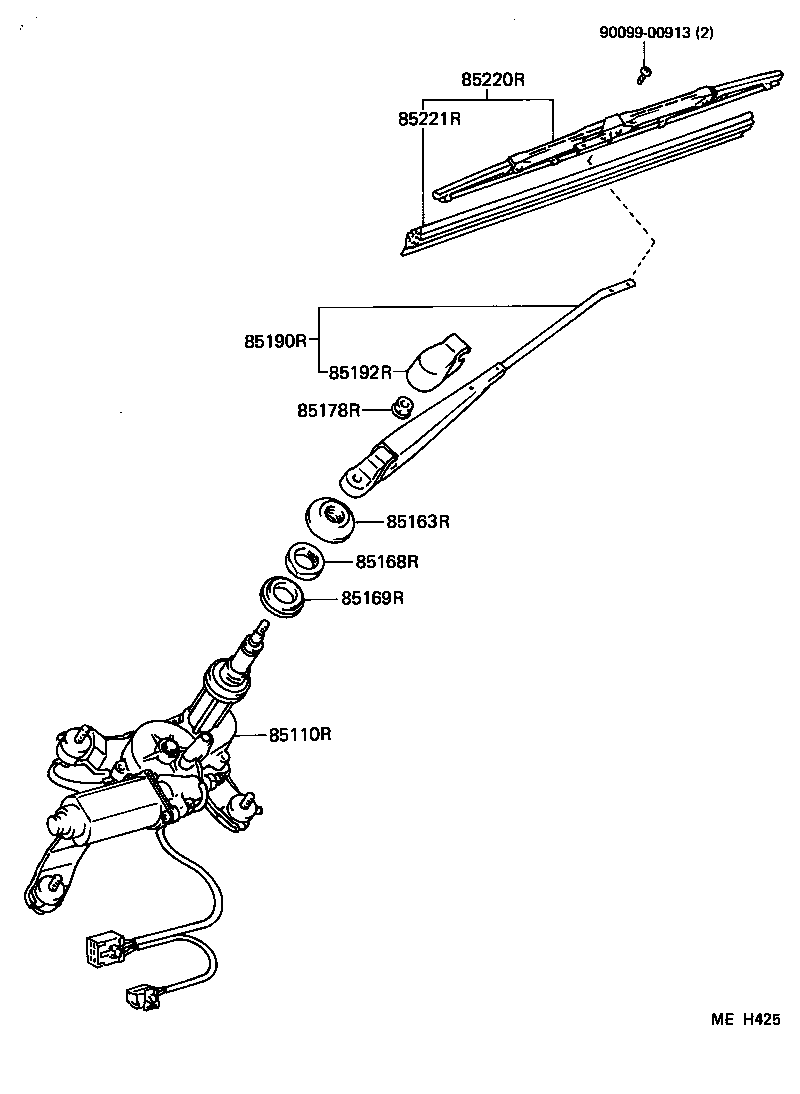 90099-00913 (2)
85220R
85221R
85190R
85192R
85178R
85163R
85168R
85169R
85110R
ME H425