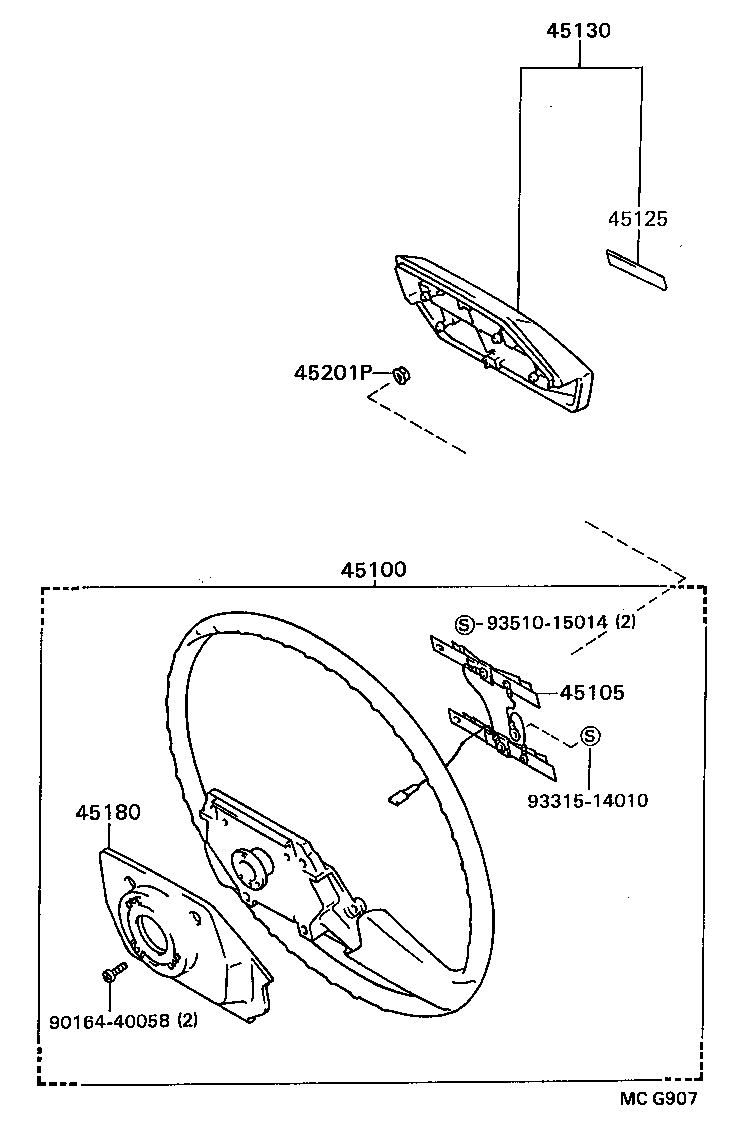 45130

45125

45201P

45100

Ⓢ 93510-15014 (2)

45105

Ⓢ

93315-14010

45180

90164-40058 (2)

MC G907