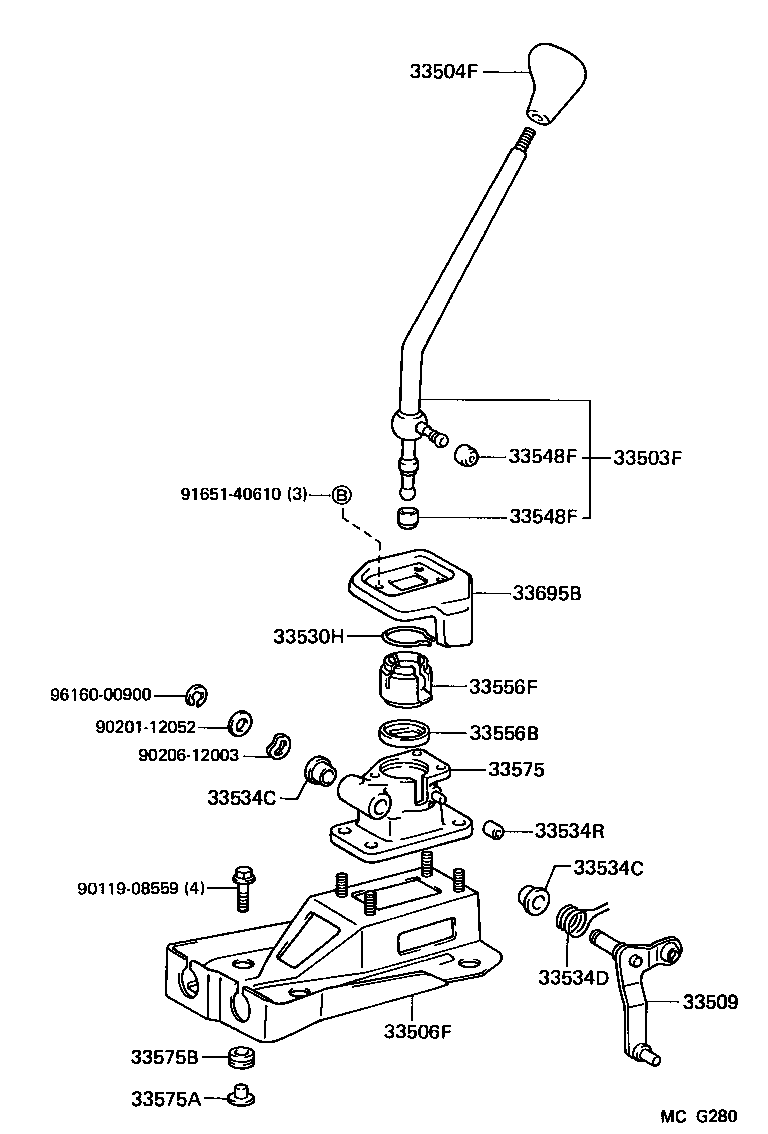 33504F

33548F
33503F
91651-40610 (3)
B
33548F

33695B
33530H
33556F
96160-00900
90201-12052
33556B
90206-12003
33575
33534C
33534R
90119-08559 (4)
33534C
33534D
33509
33506F
33575B
33575A
MC G280