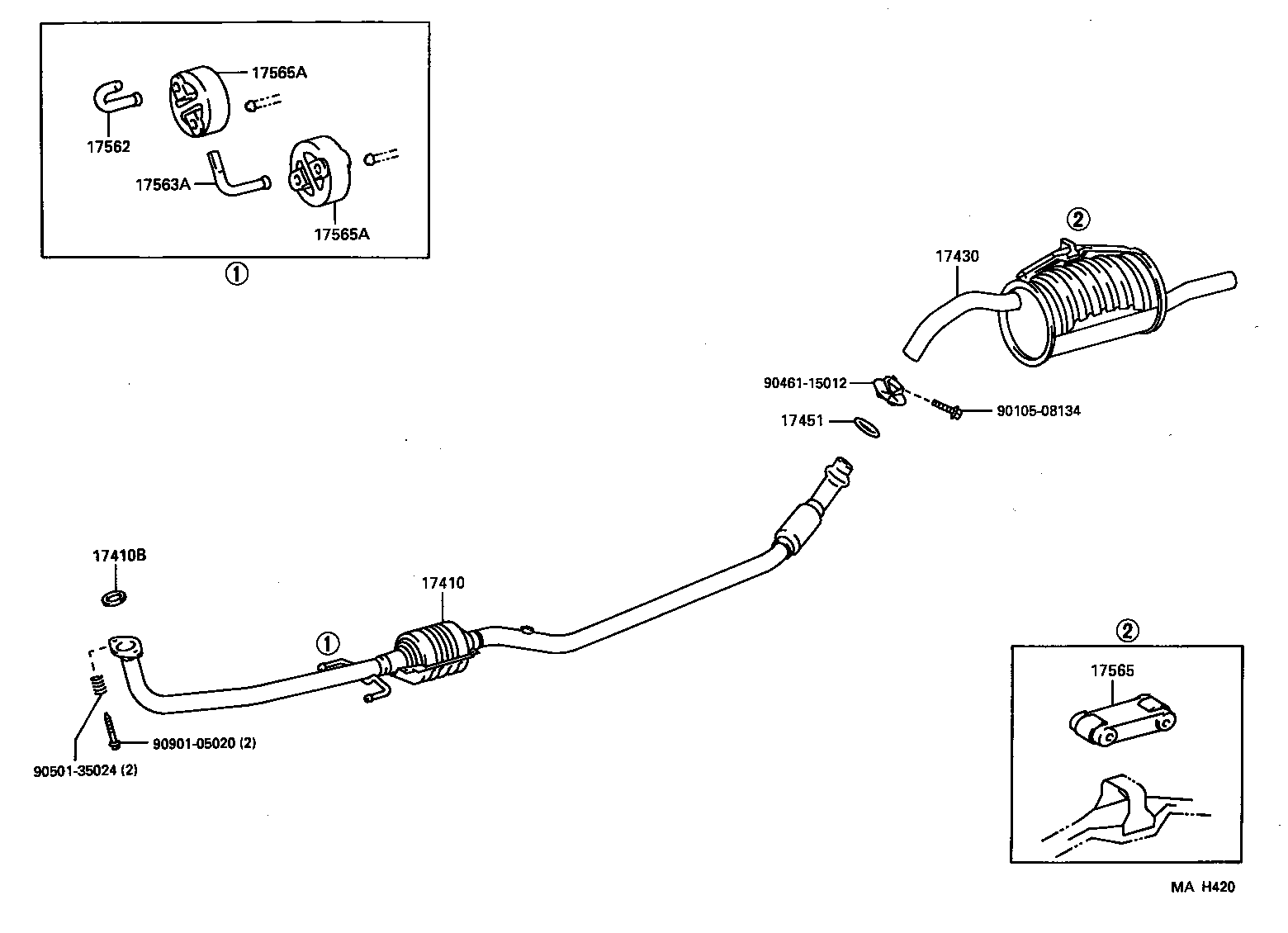 17565A
17562
17563A
17565A
①
②
17430
90461-15012
90105-08134
17451
17410B
17410
①
90901-05020 (2)
90501-35024 (2)
②
17565
MA H420