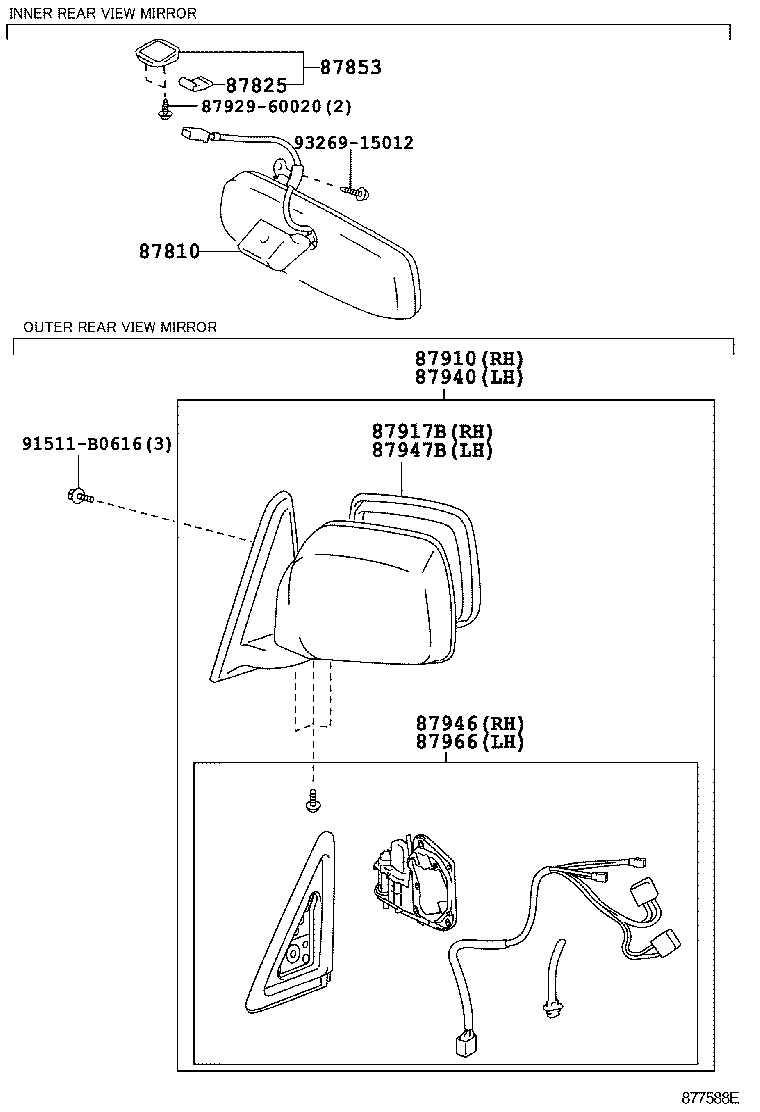 INNER REAR VIEW MIRROR

87853
87825
87929-60020(2)
93269-15012
87810

OUTER REAR VIEW MIRROR

87910(RH)
87940(LH)
91511-B0616(3)
87917B(RH)
87947B(LH)
87946(RH)
87966(LH)

877588E