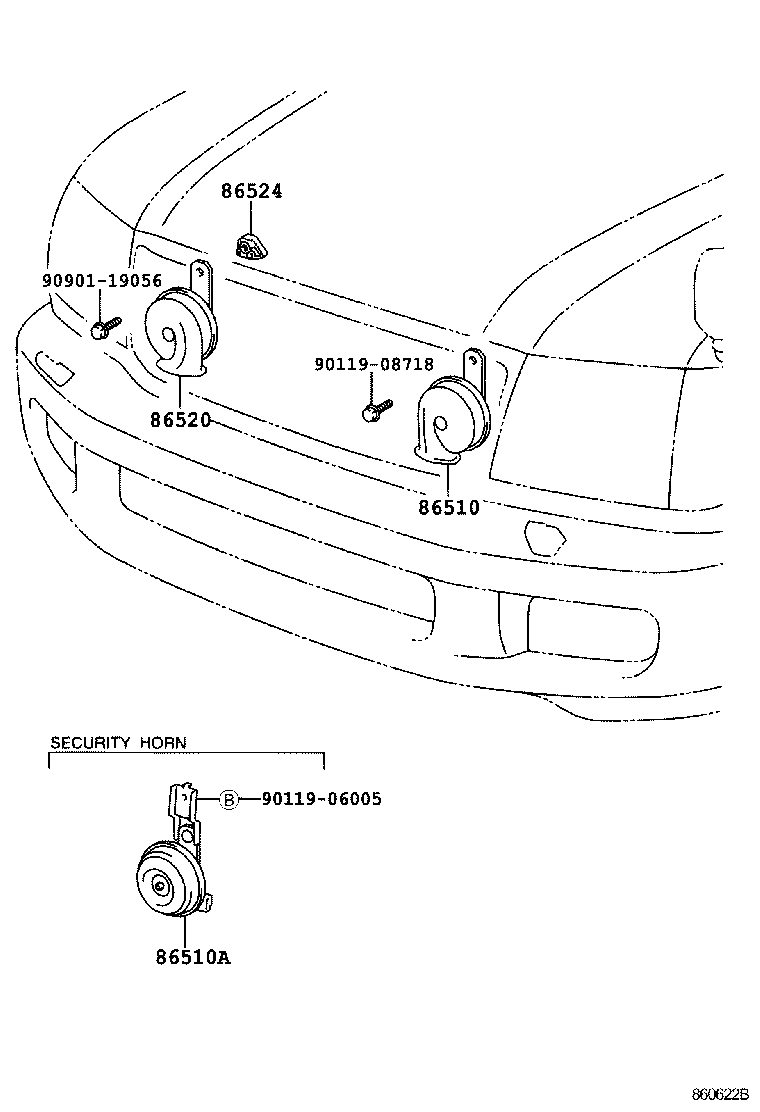 86524

90901-19056

90119-08718

86520

86510

SECURITY HORN

B 90119-06005

86510A

860622B