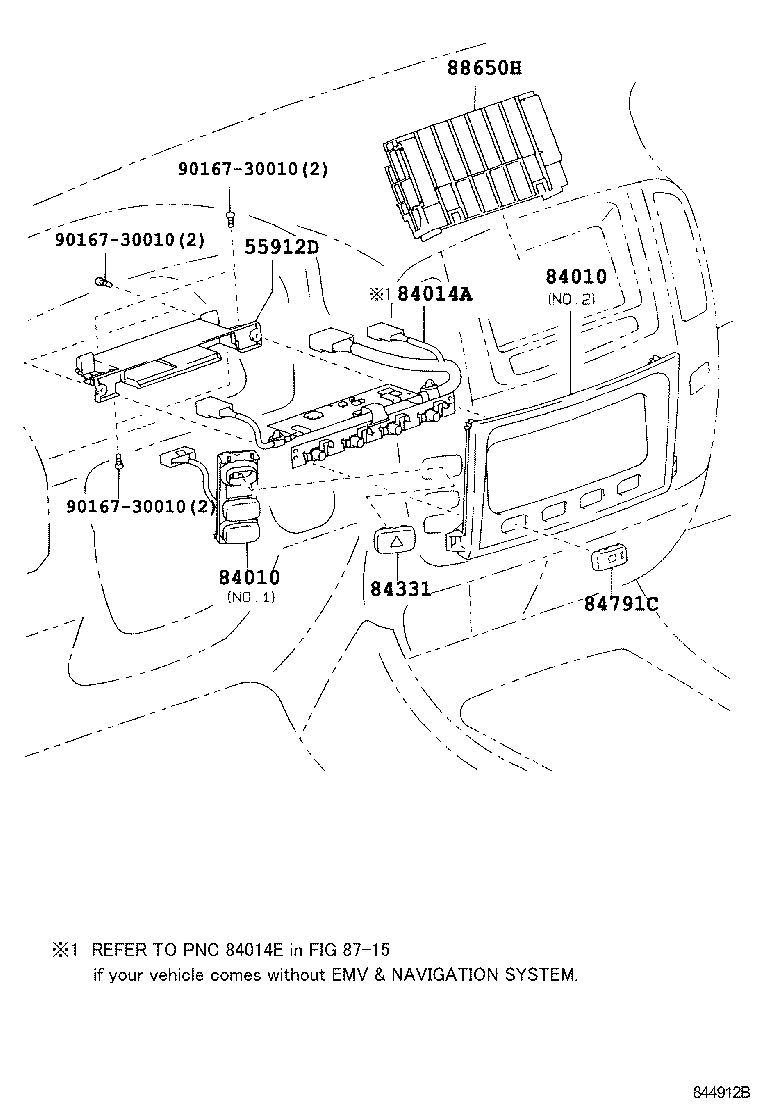 88650H

90167-30010(2)

90167-30010(2)

55912D

※1 84014A

84010
(NO. 2)

90167-30010(2)

84010
(NO. 1)

84331

84791C

※1 REFER TO PNC 84014E in FIG 87-15
if your vehicle comes without EMV & NAVIGATION SYSTEM.

844912B