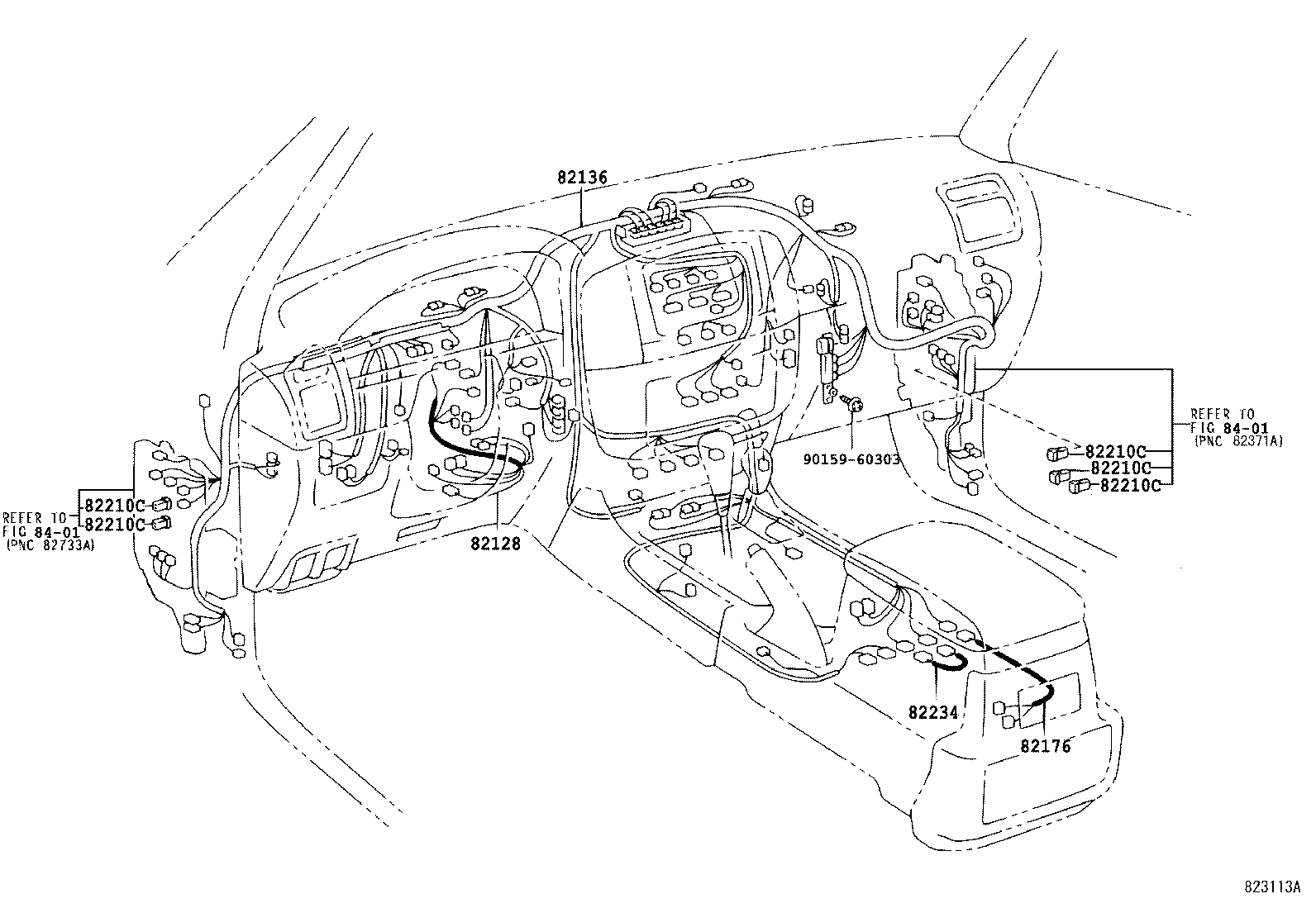 82136

REFER TO
FIG 84-01
(PNC 82371A)

82210C
82210C
82210C

90159-60303

REFER TO
FIG 84-01
(PNC 82733A)

82210C
82210C

82128

82234

82176

823113A