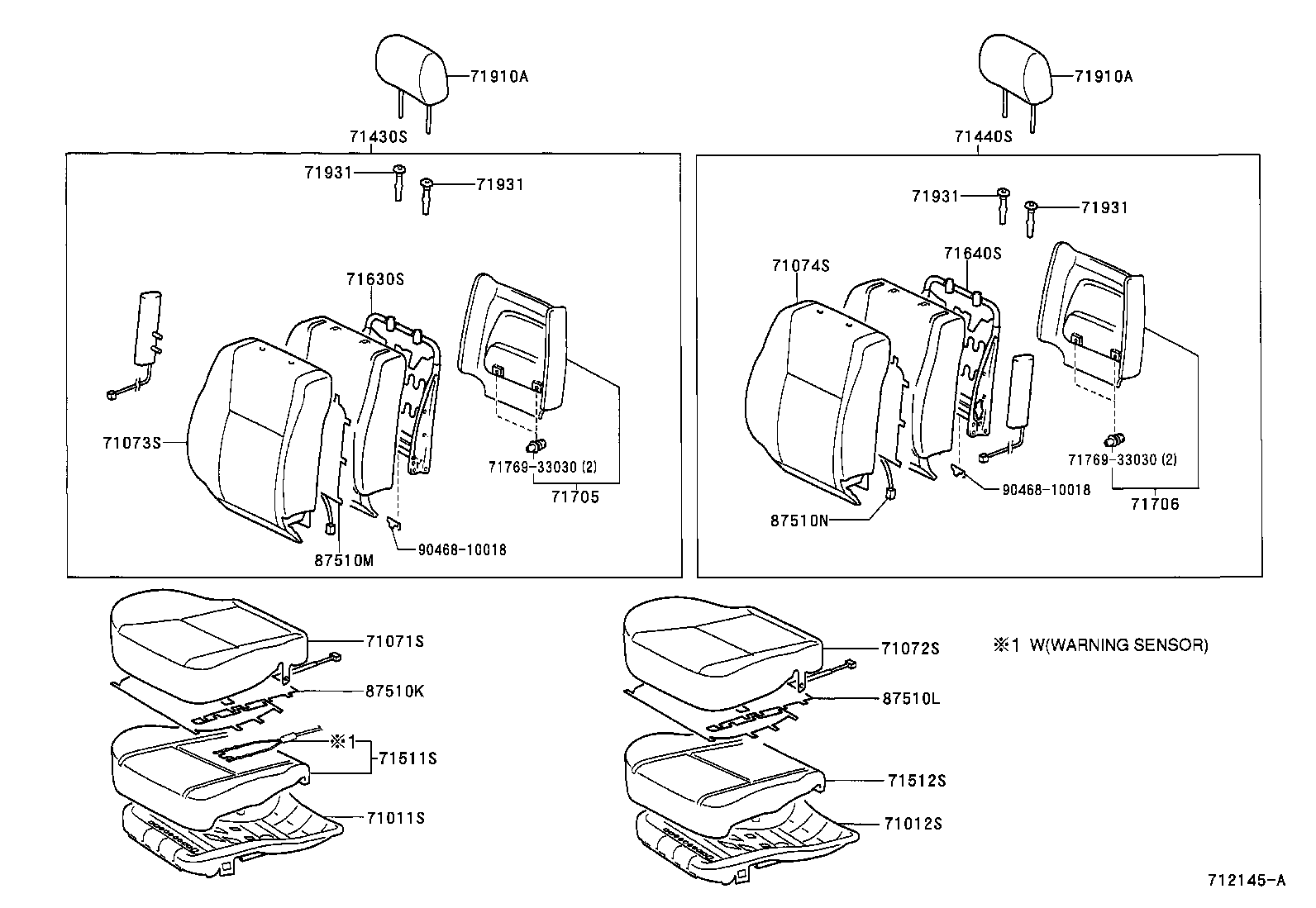 71910A
71430S
71931
71931
71630S
71073S
71769-33030 (2)
71705
87510M
90468-10018

71910A
71440S
71931
71931
71074S
71640S
71769-33030 (2)
90468-10018
71706
87510N

71071S
87510K
※1
71511S
71011S

71072S
87510L
71512S
71012S

※1 W(WARNING SENSOR)

712145-A