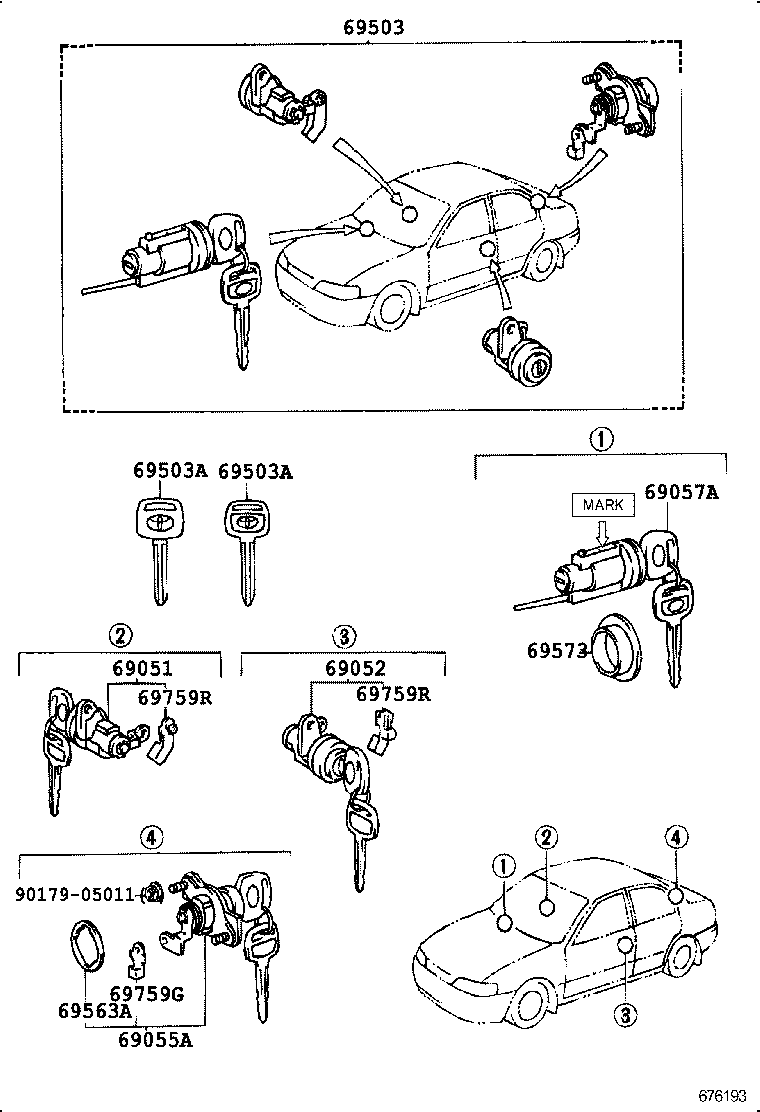 69503

69503A 69503A

①
MARK
69057A
69573

②
69051
69759R

③
69052
69759R

④
90179-05011 (2)
69759G
69563A
69055A

①
②
④
③

676193