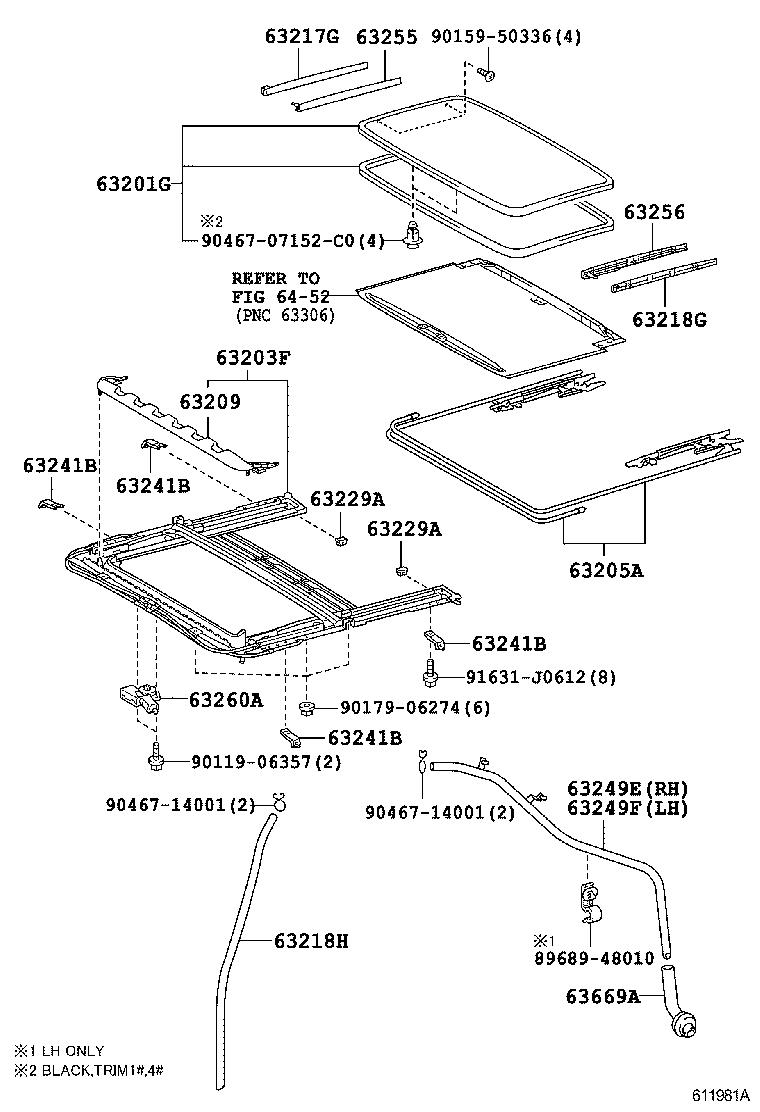 63217G
63255
90159-50336(4)

63201G

※2
90467-07152-C0(4)

63256

63218G

REFER TO
FIG 64-52
(PNC 63306)

63203F

63209

63241B

63241B

63229A

63229A

63205A

63241B

91631-J0612(8)

63260A

90179-06274(6)

63241B

90119-06357(2)

90467-14001(2)

90467-14001(2)

63249E(RH)
63249F(LH)

63218H

※1
89689-48010

63669A

※1 LH ONLY
※2 BLACK,TRIM1#,4#

611981A