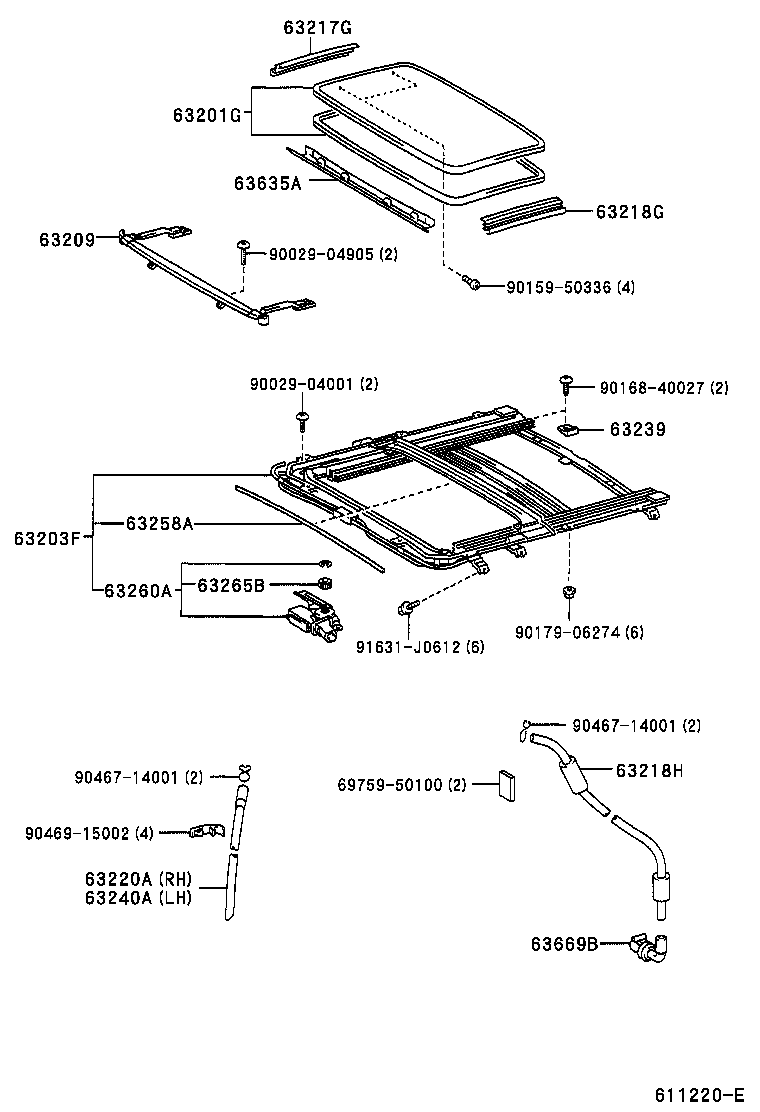 63217G
63201G
63635A
63218G
63209
90029-04905 (2)
90159-50336 (4)
90029-04001 (2)
90168-40027 (2)
63239
63203F
63258A
63260A
63265B
91631-J0612 (6)
90179-06274 (6)
90467-14001 (2)
63218H
90467-14001 (2)
69759-50100 (2)
90469-15002 (4)
63220A (RH)
63240A (LH)
63669B
611220-E