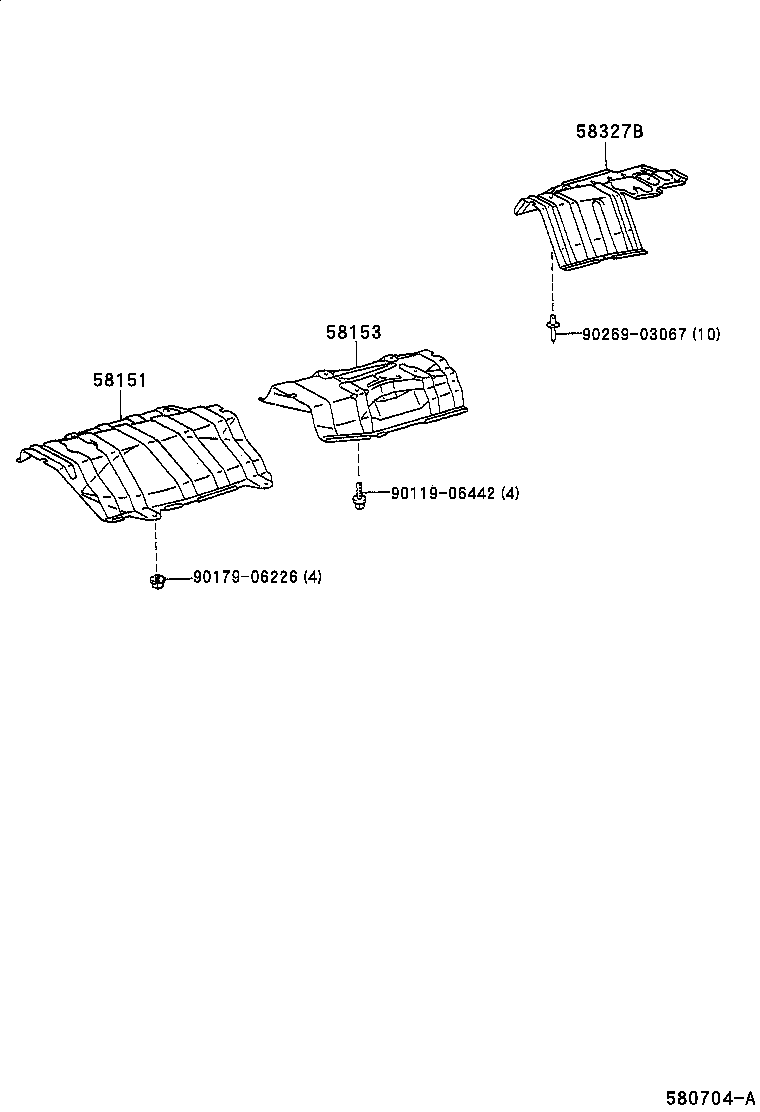 58327B

90269-03067 (10)

58153

58151

90119-06442 (4)

90179-06226 (4)

580704-A