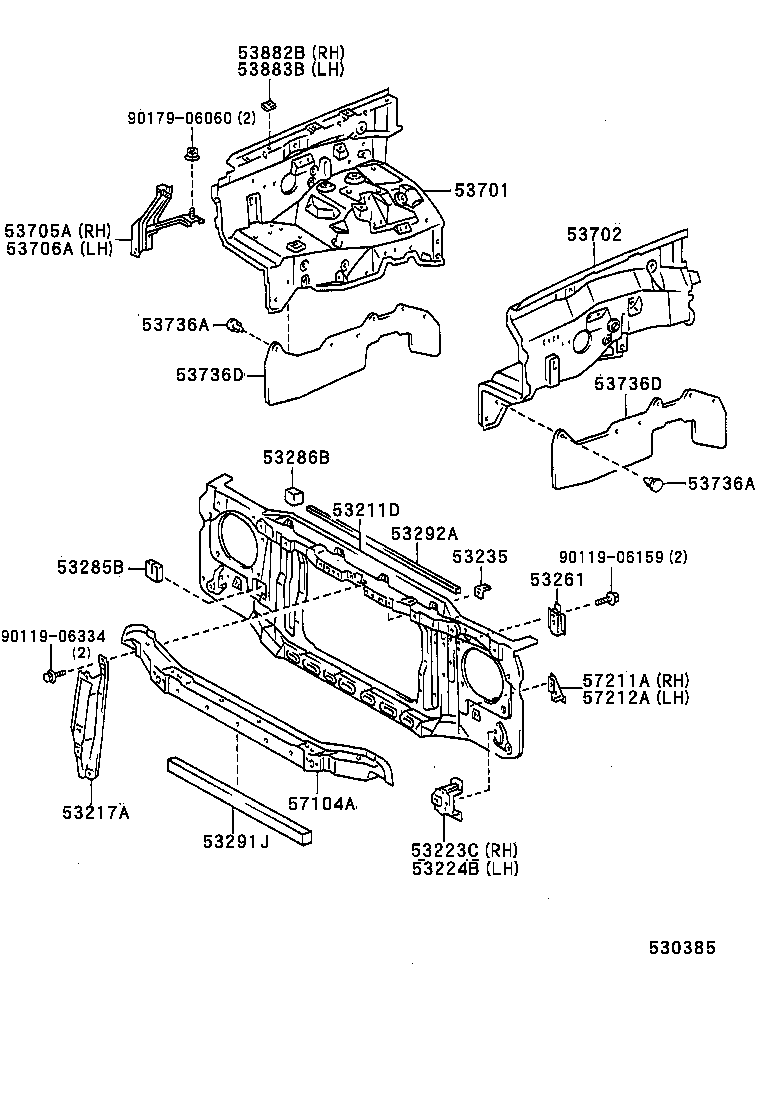 53882B (RH)
53883B (LH)

90179-06060 (2)

53701

53705A (RH)
53706A (LH)

53702

53736A

53736D

53736D

53736A

53286B

53211D

53292A

53235

90119-06159 (2)

53285B

53261

90119-06334
(2)

57211A (RH)
57212A (LH)

53217A

57104A

53291J

53223C (RH)
53224B (LH)

530385