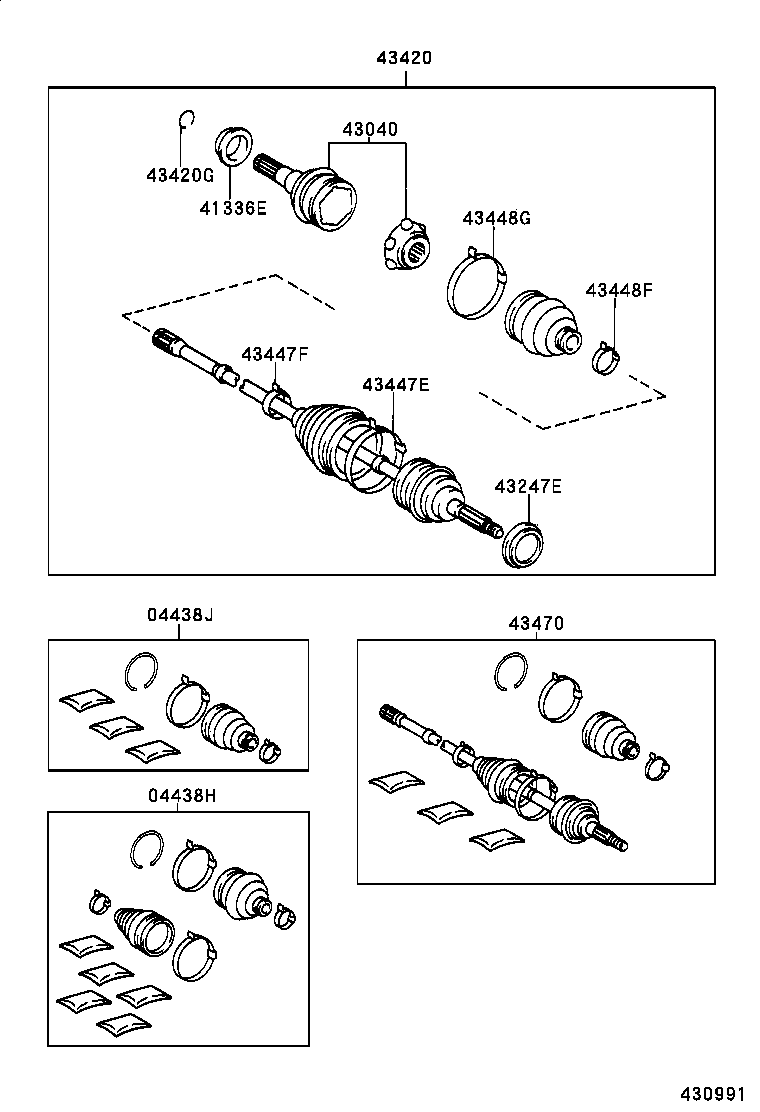 43420

43420G

41336E

43040

43448G

43448F

43447F

43447E

43247E

04438J

43470

04438H

430991