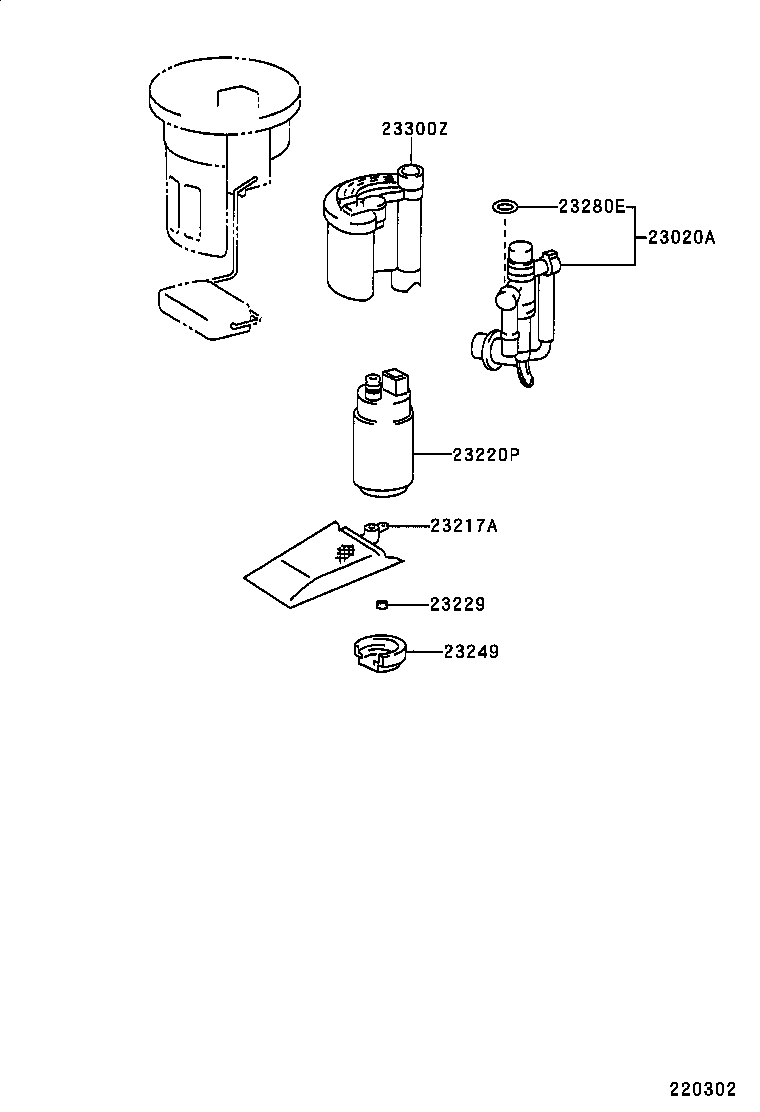 23300Z
23280E
23020A
23220P
23217A
23229
23249
220302