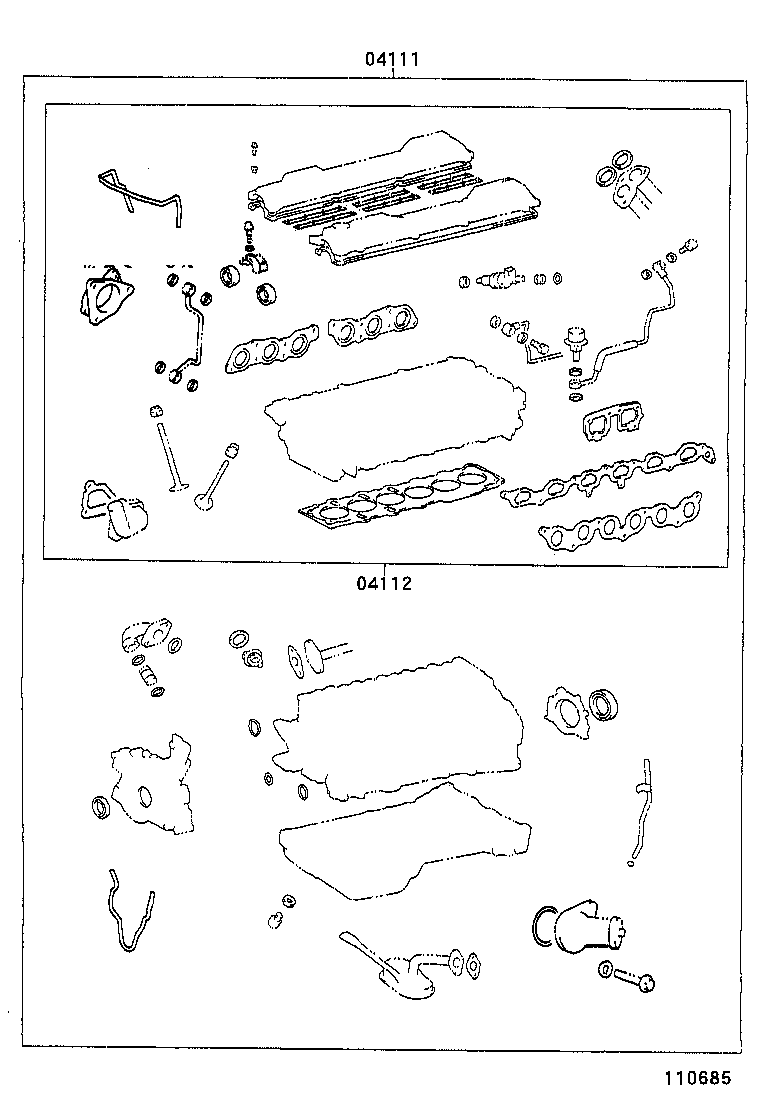 04111

04112

110685