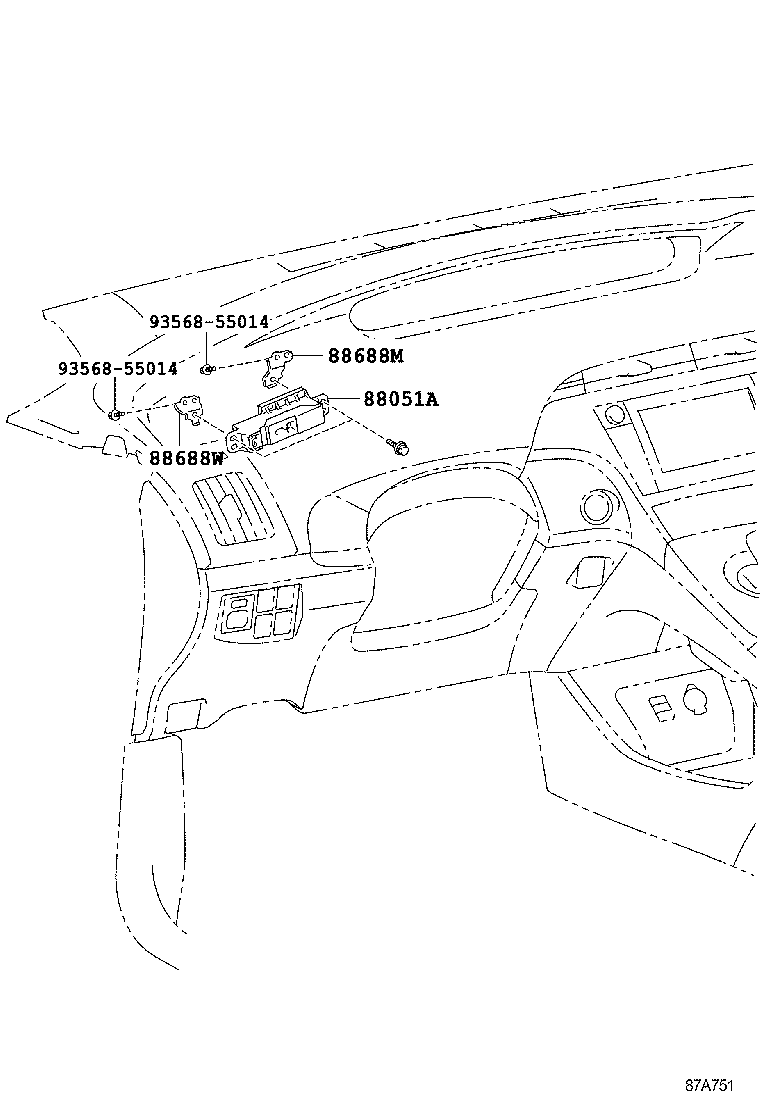 93568-55014
93568-55014
88688M
88051A
88688W
87A751