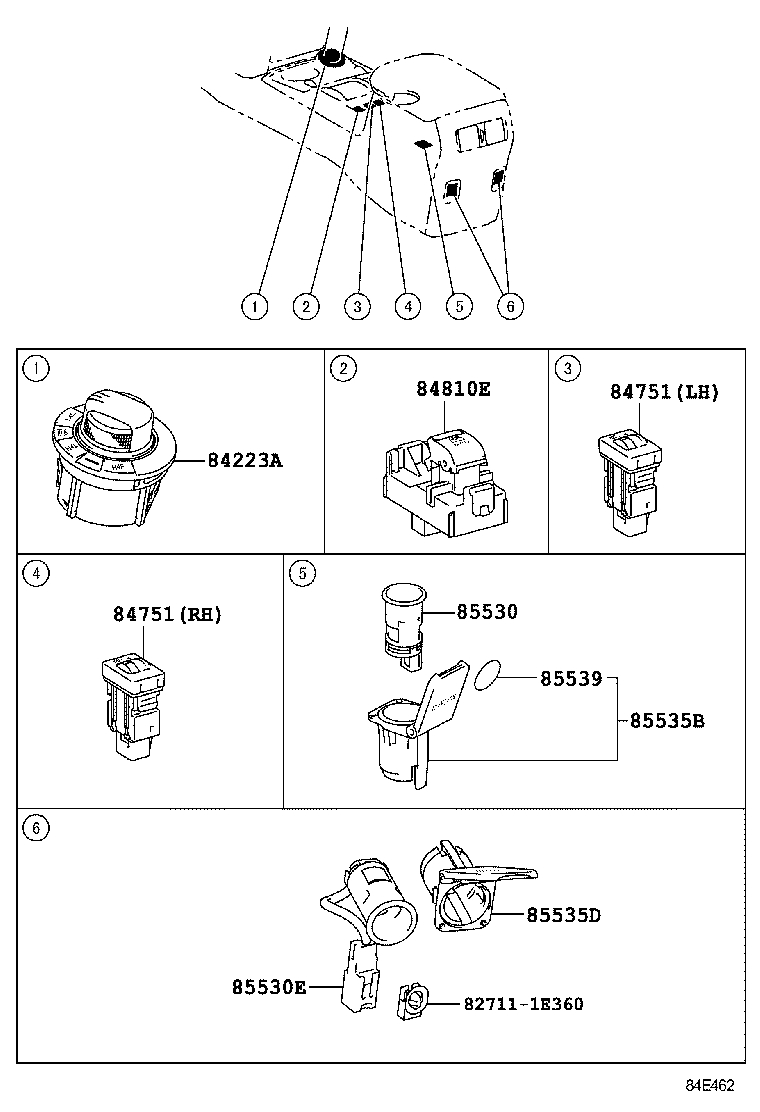 1
2
3
4
5
6

1
84223A

2
84810E

3
84751(LH)

4
84751(RH)

5
85530
85539
85535B

6
85535D
85530E
82711-1E360

84E462