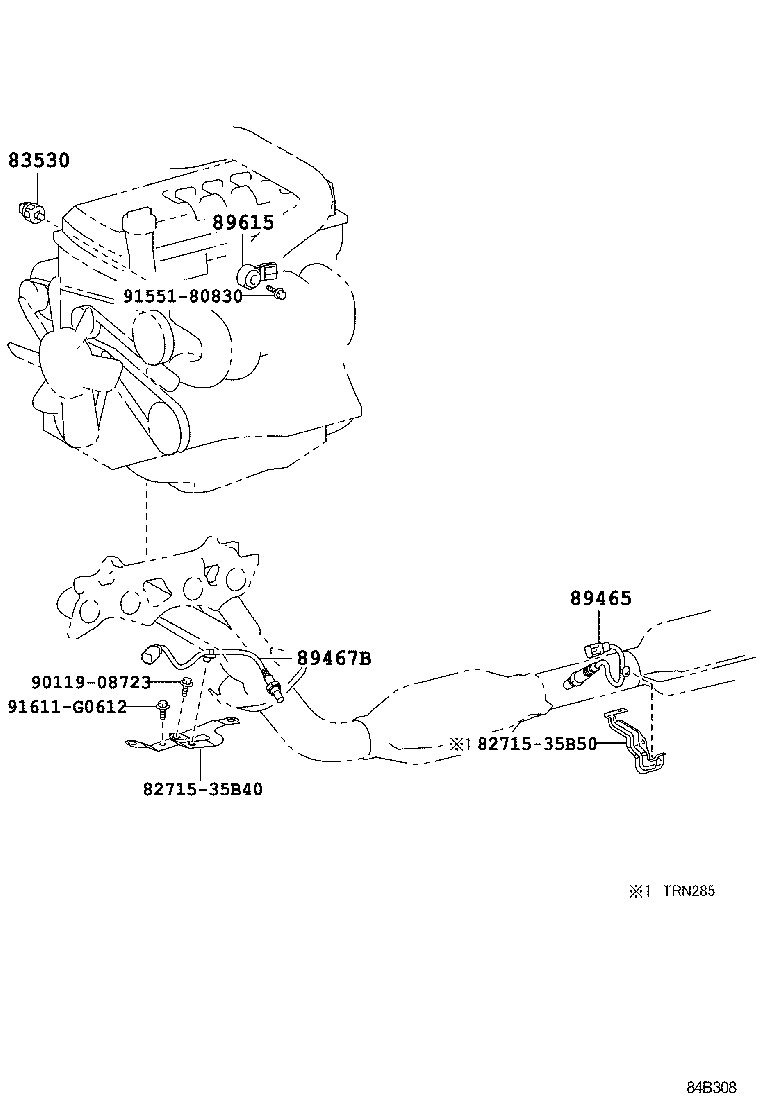 83530

89615

91551-80830

89465

89467B

90119-08723

91611-G0612

※1 82715-35B50

82715-35B40

※1 TRN285

84B308