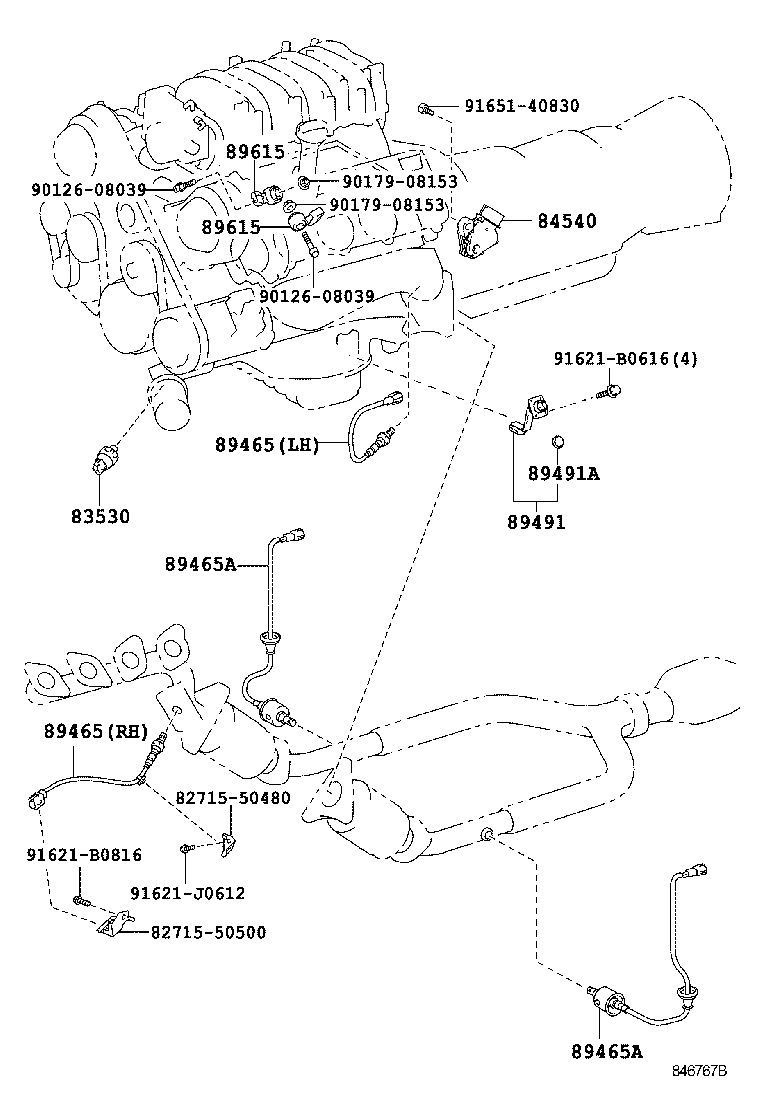 91651-40830
89615
90126-08039
90179-08153
90179-08153
89615
84540
90126-08039
91621-B0616(4)
89465(LH)
89491A
83530
89491
89465A
89465(RH)
82715-50480
91621-B0816
91621-J0612
82715-50500
89465A
846767B