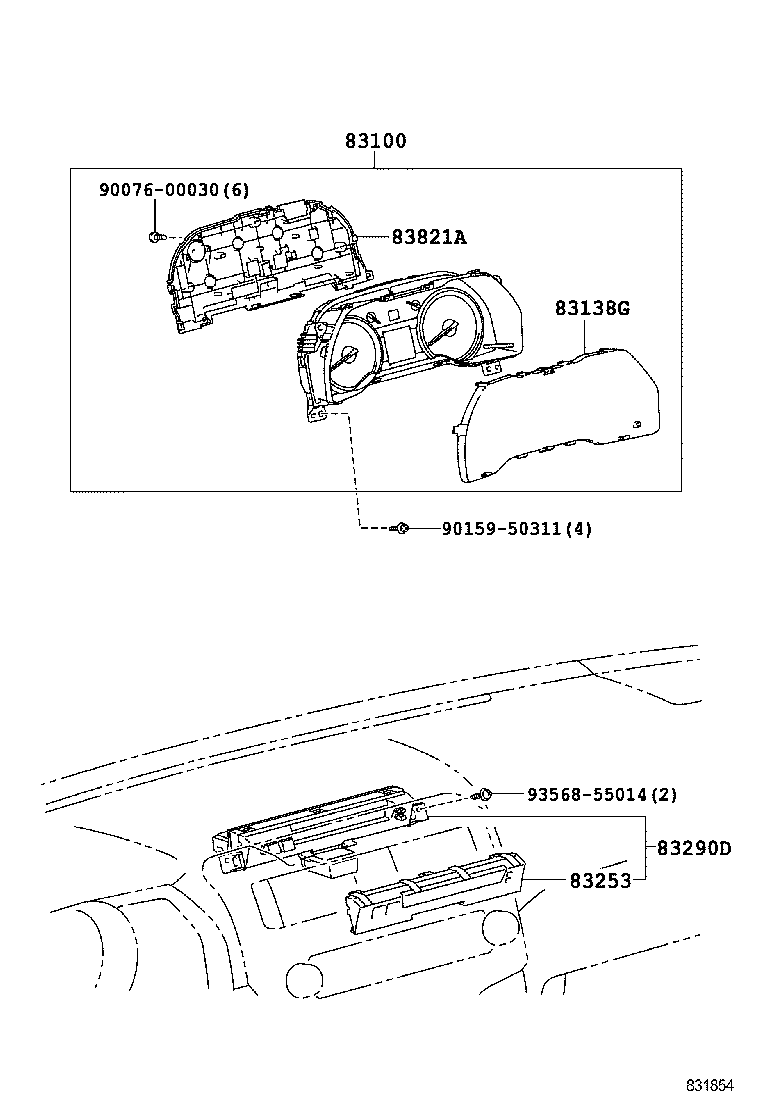 83100

90076-00030(6)

83821A

83138G

90159-50311(4)

93568-55014(2)

83290D

83253

831854