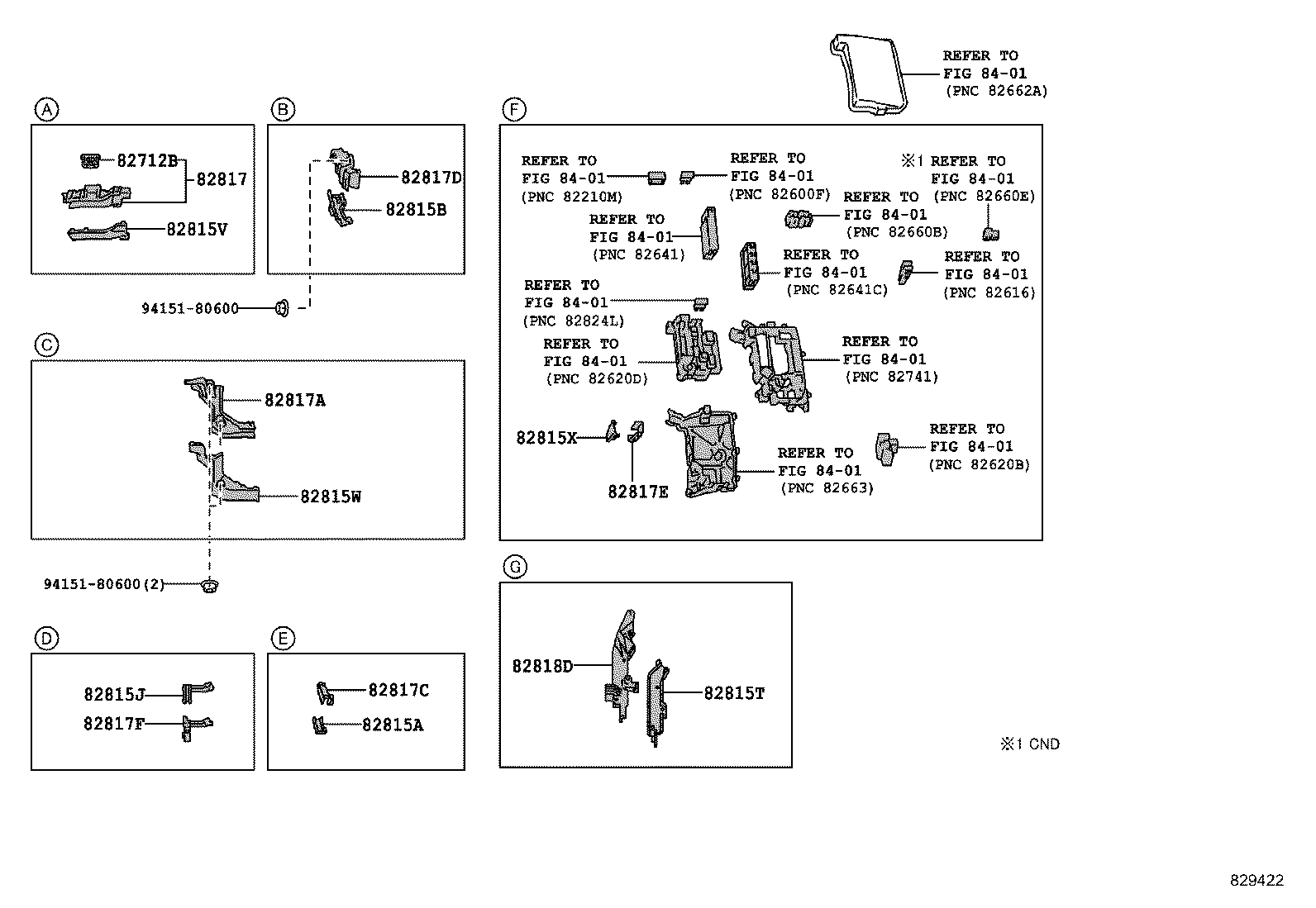 REFER TO
FIG 84-01
(PNC 82662A)

A

82712B
82817
82815V

B

82817D
82815B

94151-80600

C

82817A
82815W

94151-80600(2)

D

82815J
82817F

E

82817C
82815A

F

REFER TO
FIG 84-01
(PNC 82210M)

REFER TO
FIG 84-01
(PNC 82600F)

※1 REFER TO
FIG 84-01
(PNC 82660E)

REFER TO
FIG 84-01
(PNC 82660B)

REFER TO
FIG 84-01
(PNC 82641)

REFER TO
FIG 84-01
(PNC 82641C)

REFER TO
FIG 84-01
(PNC 82616)

REFER TO
FIG 84-01
(PNC 82824L)

REFER TO
FIG 84-01
(PNC 82620D)

REFER TO
FIG 84-01
(PNC 82741)

82815X
82817E

REFER TO
FIG 84-01
(PNC 82663)

REFER TO
FIG 84-01
(PNC 82620B)

G

82818D
82815T

※1 CND

829422