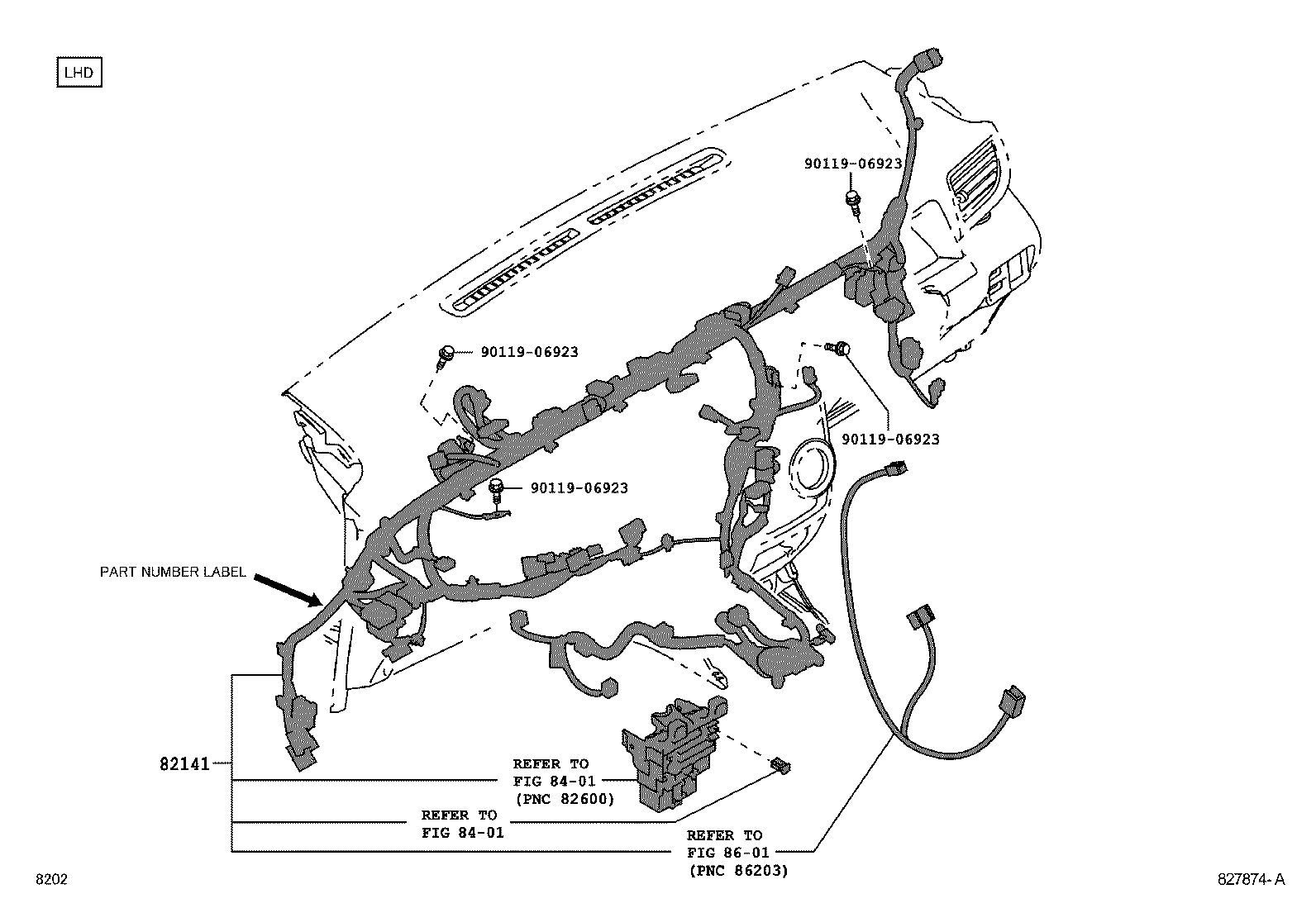 LHD

90119-06923

90119-06923

90119-06923

90119-06923

PART NUMBER LABEL

82141

REFER TO
FIG 84-01
(PNC 82600)

REFER TO
FIG 84-01

REFER TO
FIG 86-01
(PNC 86203)

8202

827874-A