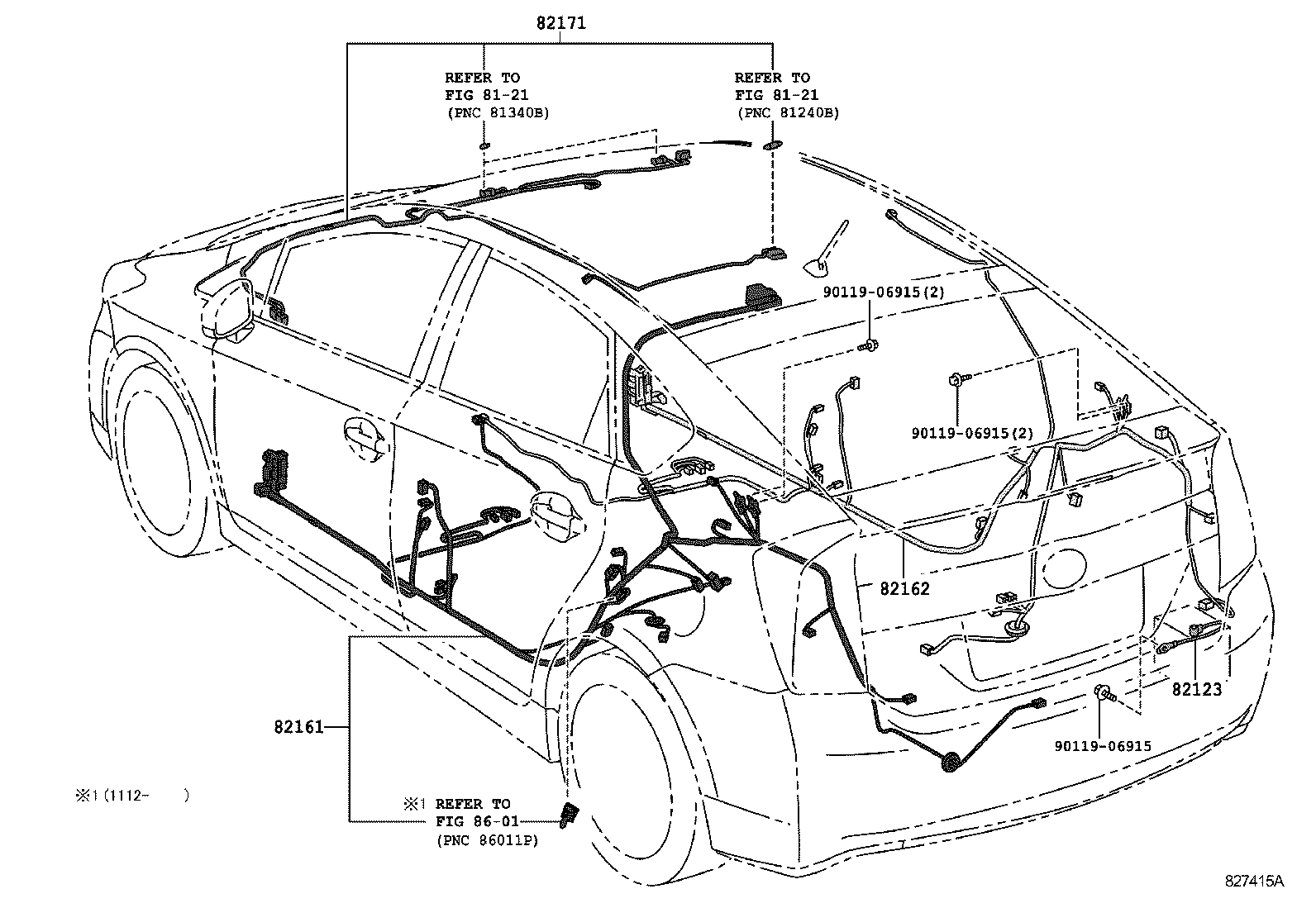 82171

REFER TO
FIG 81-21
(PNC 81340B)

REFER TO
FIG 81-21
(PNC 81240B)

90119-06915(2)

90119-06915(2)

82162

82123

90119-06915

82161

※1(1112-　)

※1 REFER TO
FIG 86-01
(PNC 86011P)

827415A