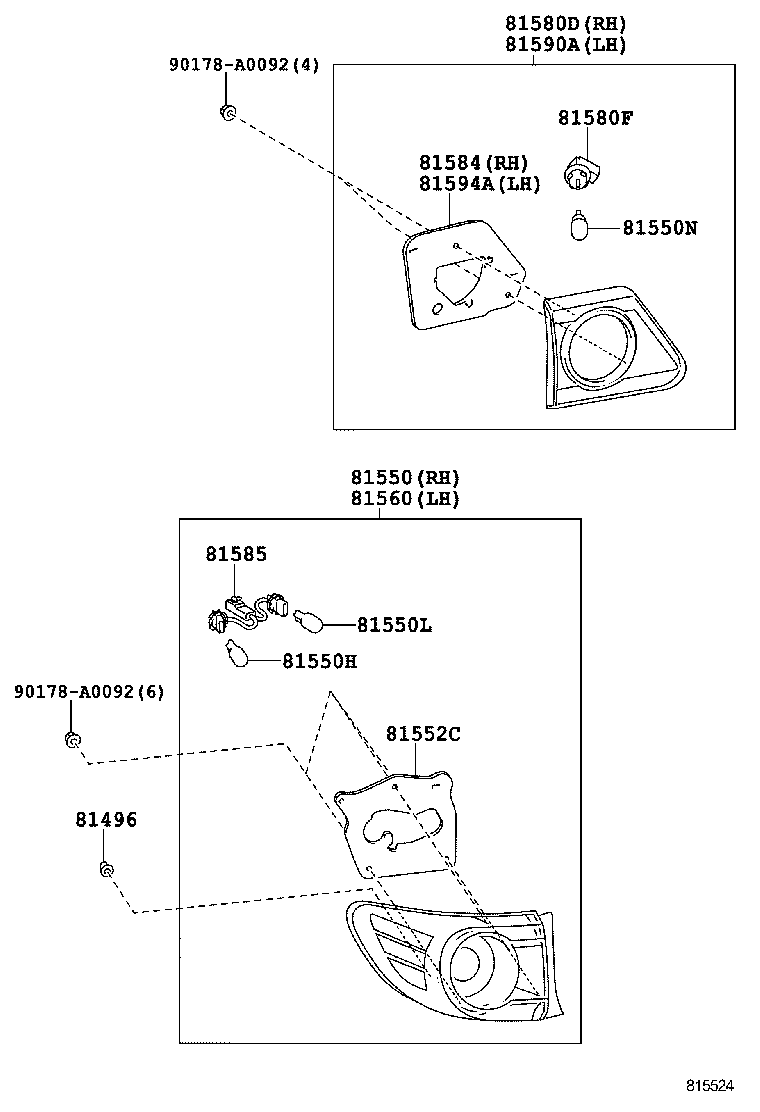 81580D(RH)
81590A(LH)

90178-A0092(4)

81580F

81584(RH)
81594A(LH)

81550N

81550(RH)
81560(LH)

81585

81550L

81550H

90178-A0092(6)

81552C

81496

815524