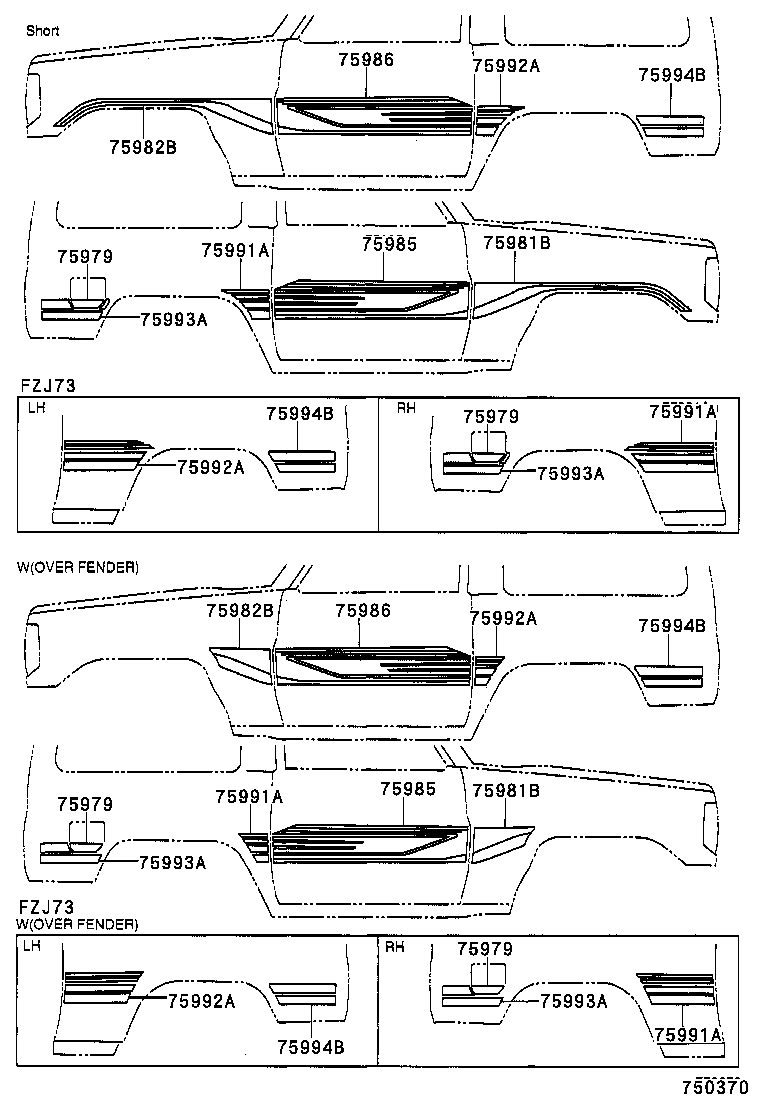 Short
75986
75992A
75994B
75982B
75979
75991A
75985
75981B
75993A
FZJ73
LH
75994B
75992A
RH
75979
75991A
75993A
W(OVER FENDER)
75982B
75986
75992A
75994B
75979
75991A
75985
75981B
75993A
FZJ73
W(OVER FENDER)
LH
75992A
75994B
RH
75979
75993A
75991A
750370