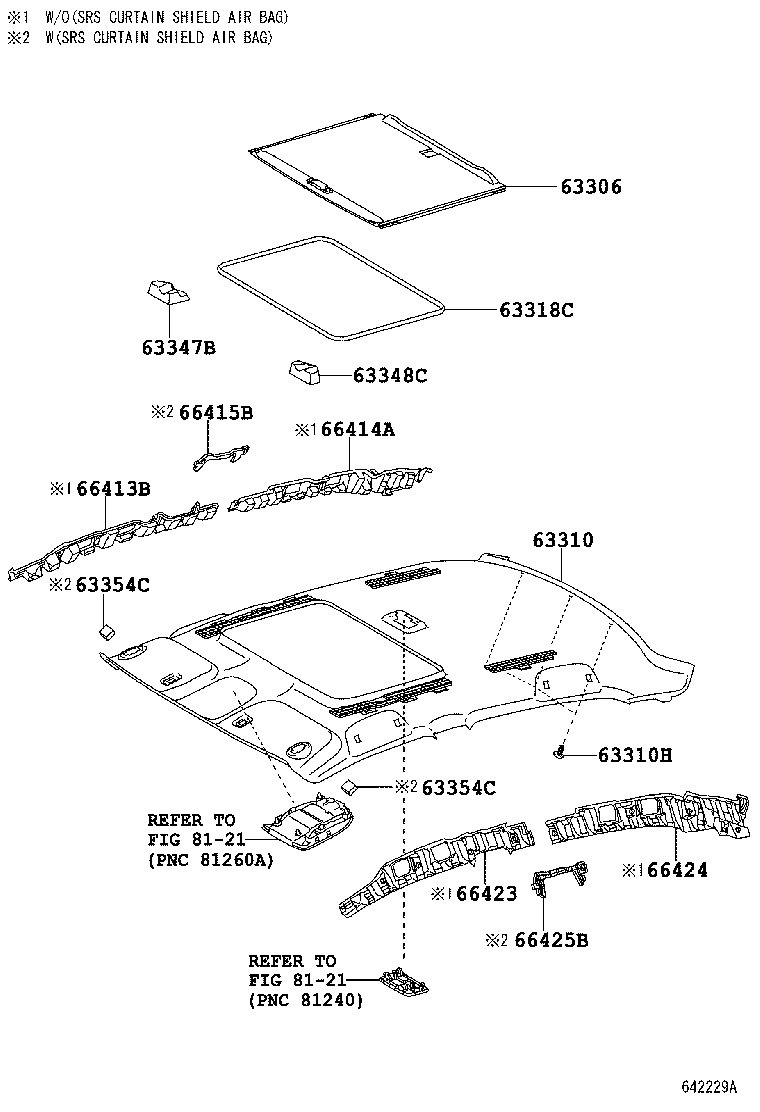 ※1 W/O(SRS CURTAIN SHIELD AIR BAG)
※2 W(SRS CURTAIN SHIELD AIR BAG)

63306

63318C

63347B

63348C

※2 66415B

※1 66414A

※1 66413B

63310

※2 63354C

63310H

※2 63354C

REFER TO
FIG 81-21
(PNC 81260A)

※1 66424

※1 66423

※2 66425B

REFER TO
FIG 81-21
(PNC 81240)

642229A