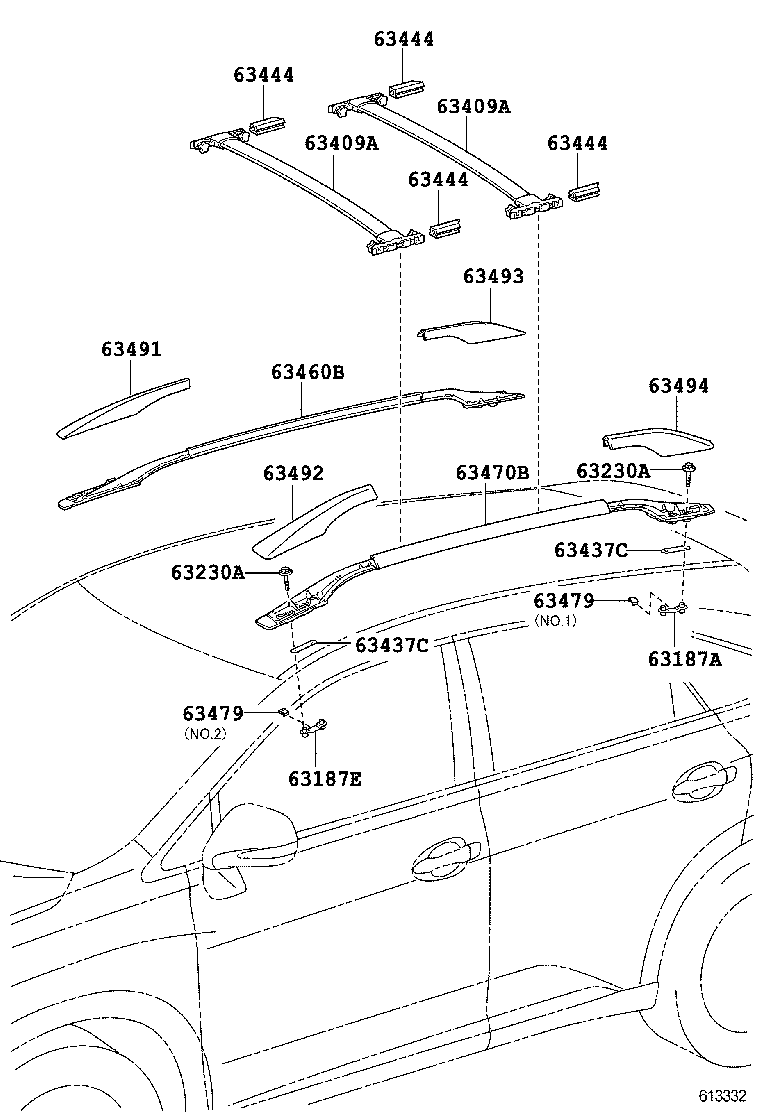 63444
63444
63409A
63409A
63444
63444
63493
63491
63460B
63494
63492
63470B
63230A
63437C
63230A
63479
(NO.1)
63437C
63187A
63479
(NO.2)
63187E
613332