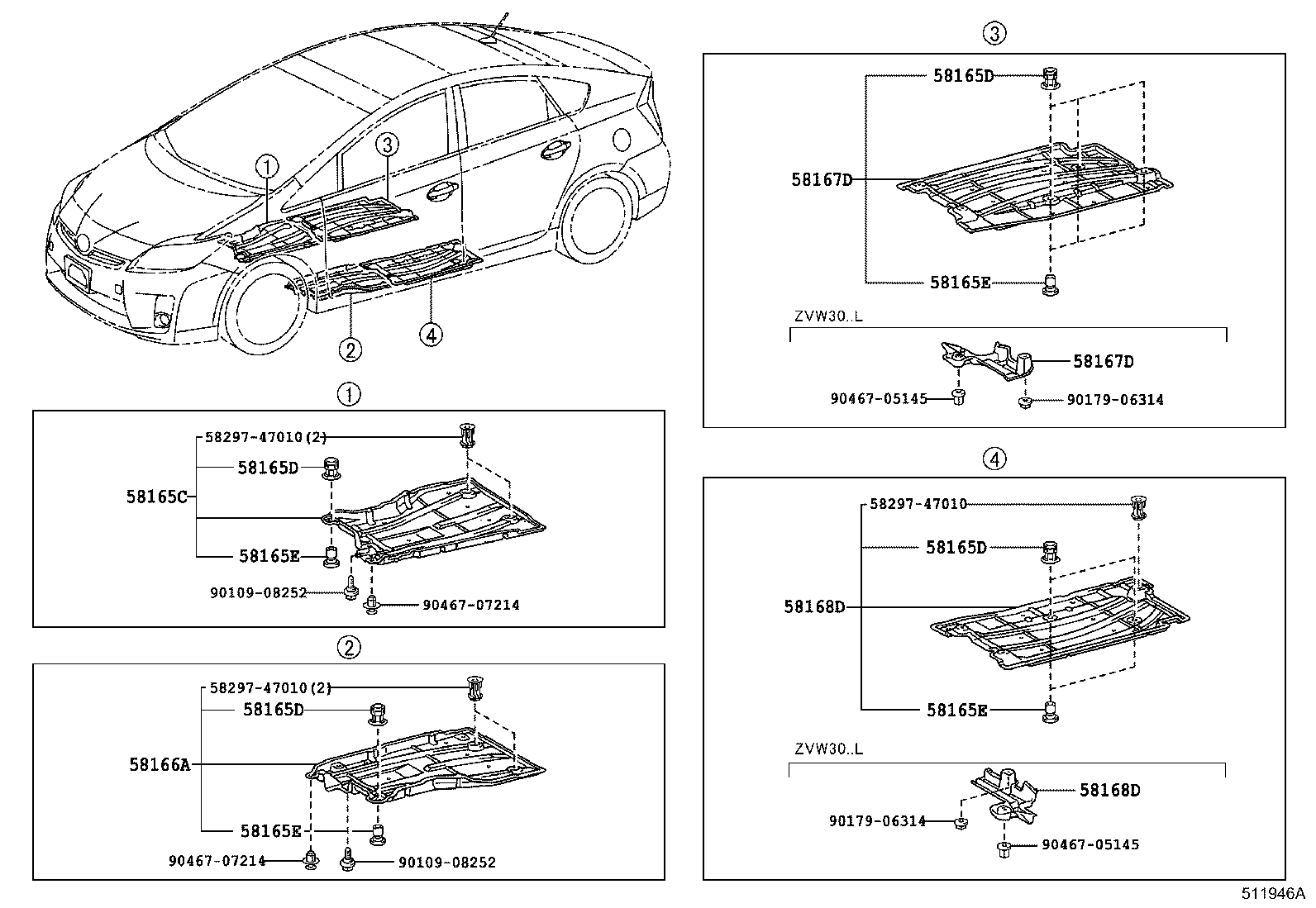 ①
③
②
④

①
58297-47010(2)
58165D
58165C
58165E
90109-08252
90467-07214

②
58297-47010(2)
58165D
58166A
58165E
90467-07214
90109-08252

③
58165D
58167D
58165E
ZVW30..L
58167D
90467-05145
90179-06314

④
58297-47010
58165D
58168D
58165E
ZVW30..L
58168D
90179-06314
90467-05145

511946A