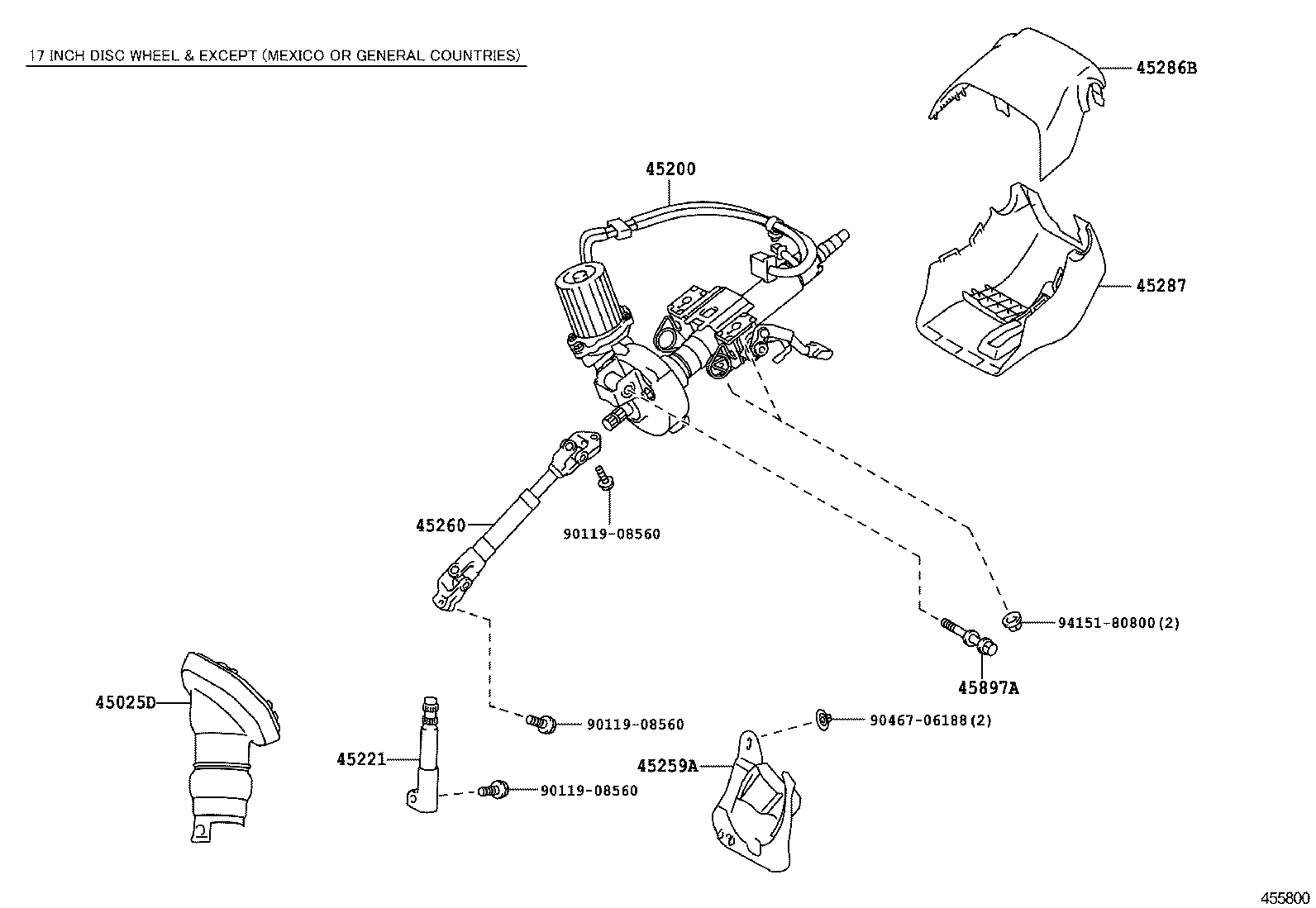 17 INCH DISC WHEEL & EXCEPT (MEXICO OR GENERAL COUNTRIES)

45286B

45200

45287

45260

90119-08560

94151-80800(2)

45897A

45025D

90119-08560

90467-06188(2)

45221

45259A

90119-08560

455800