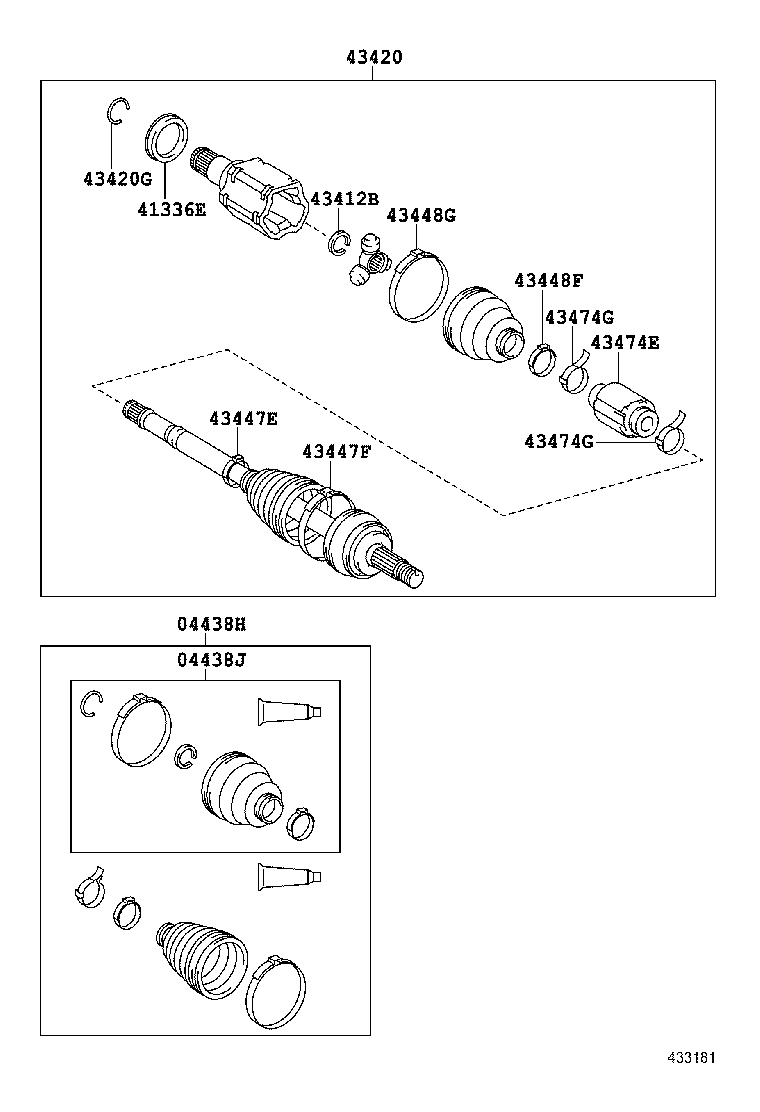 43420

43420G
41336E
43412B
43448G
43448F
43474G
43474E
43474G
43447E
43447F

04438H
04438J

433181