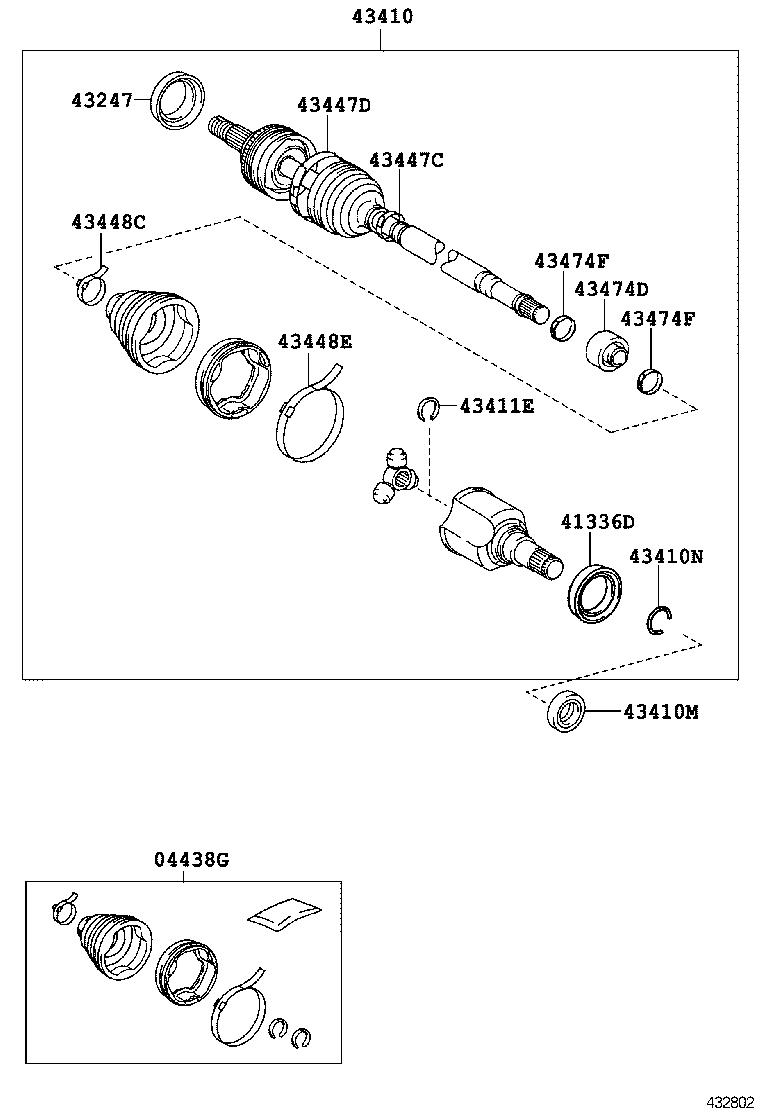 43410

43247

43447D

43447C

43448C

43474F

43474D

43474F

43448E

43411E

41336D

43410N

43410M

04438G

432802