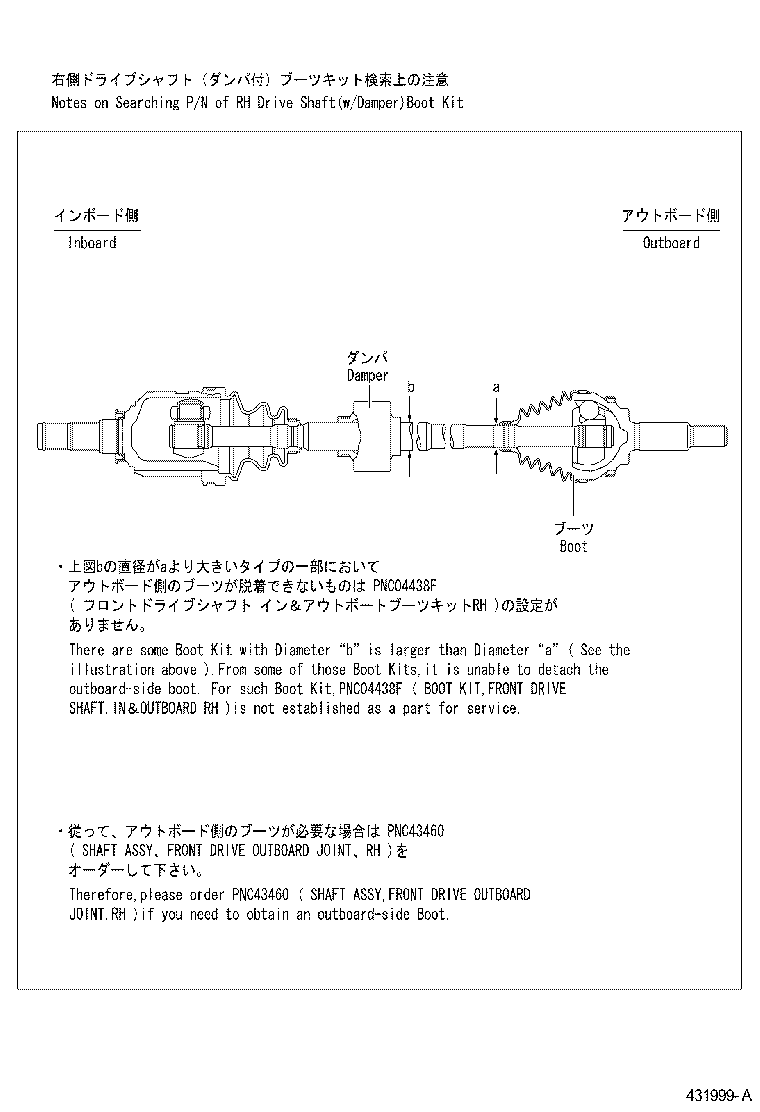 右側ドライブシャフト（ダンパ付）ブーツキット検索上の注意
Notes on Searching P/N of RH Drive Shaft(w/Damper)Boot Kit

インボード側
Inboard

アウトボード側
Outboard

ダンパ
Damper

b

a

ブーツ
Boot

・上図bの直径がaより大きいタイプの一部において
アウトボード側のブーツが脱着できないものは PNC04438F
（ フロントドライブシャフト イン＆アウトボートブーツキットRH ）の設定が
ありません。
There are some Boot Kit with Diameter "b" is larger than Diameter "a" ( See the illustration above ).From some of those Boot Kits,it is unable to detach the outboard-side boot. For such Boot Kit,PNC04438F ( BOOT KIT,FRONT DRIVE SHAFT.IN＆OUTBOARD RH )is not established as a part for service.

・従って、アウトボード側のブーツが必要な場合は PNC43460
（ SHAFT ASSY、FRONT DRIVE OUTBOARD JOINT、RH ）を
オーダーして下さい。
Therefore,please order PNC43460 ( SHAFT ASSY,FRONT DRIVE OUTBOARD JOINT.RH )if you need to obtain an outboard-side Boot.

431999-A