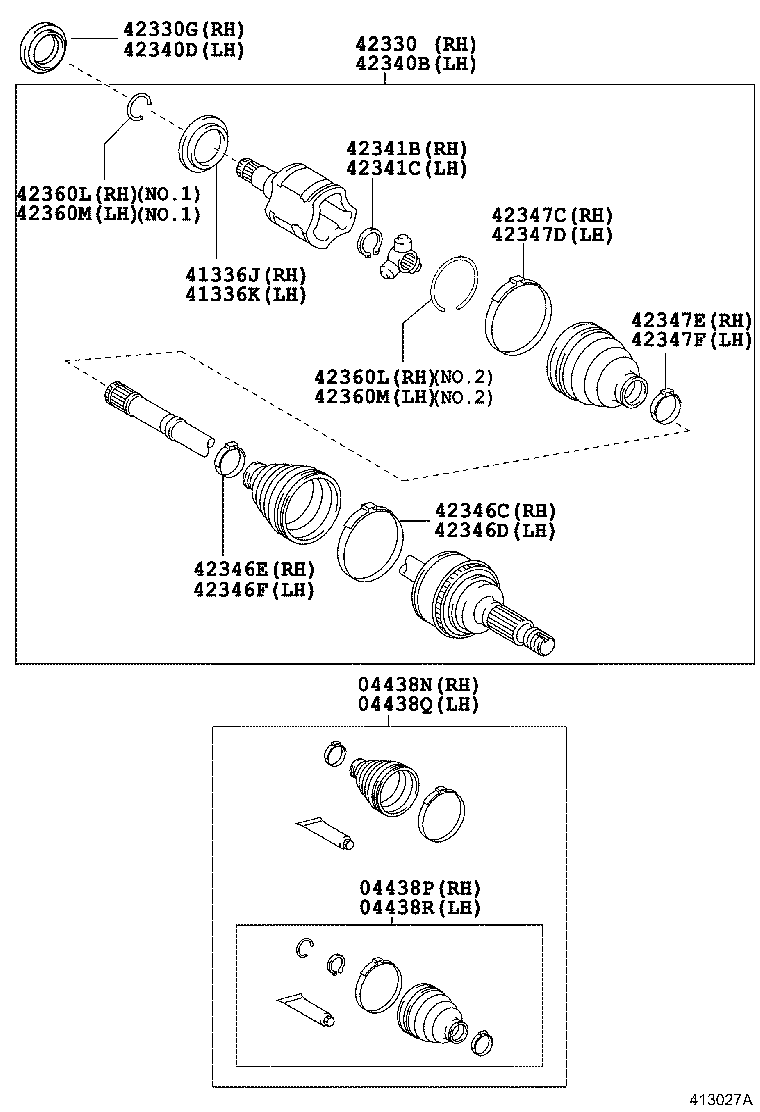 42330G(RH)
42340D(LH)

42330 (RH)
42340B(LH)

42341B(RH)
42341C(LH)

42360L(RH)(NO.1)
42360M(LH)(NO.1)

42347C(RH)
42347D(LH)

41336J(RH)
41336K(LH)

42347E(RH)
42347F(LH)

42360L(RH)(NO.2)
42360M(LH)(NO.2)

42346C(RH)
42346D(LH)

42346E(RH)
42346F(LH)

04438N(RH)
04438Q(LH)

04438P(RH)
04438R(LH)

413027A