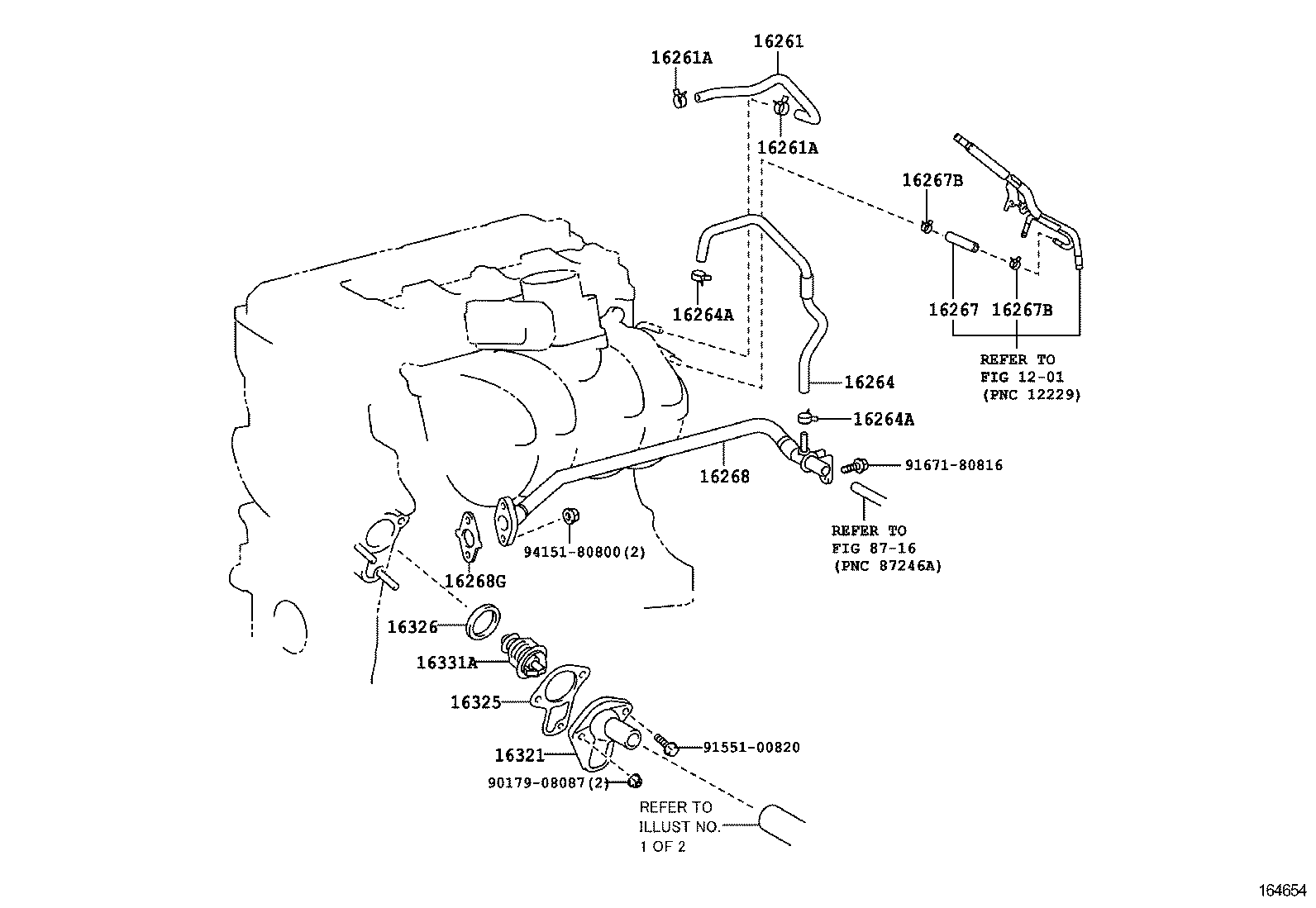 16261A
16261
16261A
16267B
16264A
16267
16267B
REFER TO
FIG 12-01
(PNC 12229)
16264
16264A
16268
91671-80816
REFER TO
FIG 87-16
(PNC 87246A)
94151-80800(2)
16268G
16326
16331A
16325
16321
91551-00820
90179-08087(2)
REFER TO
ILLUST NO.
1 OF 2
164654