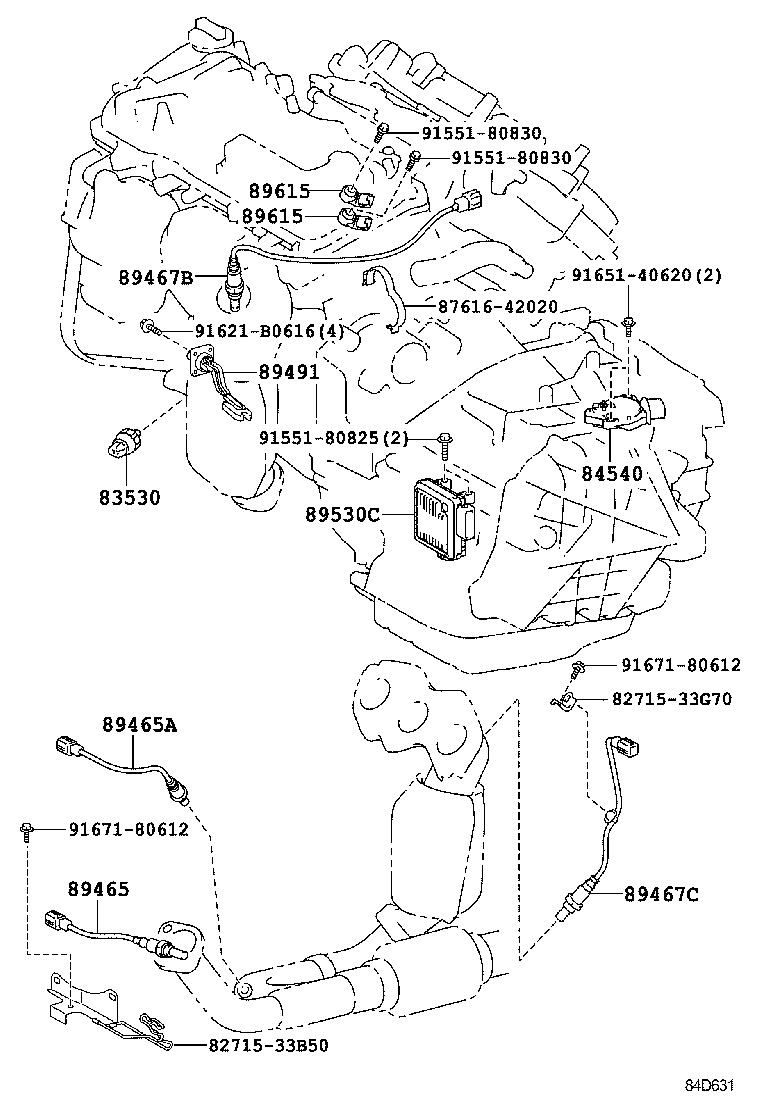 91551-80830
91551-80830
89615
89615
89467B
91651-40620(2)
87616-42020
91621-B0616(4)
89491
91551-80825(2)
84540
83530
89530C
91671-80612
82715-33G70
89465A
91671-80612
89465
89467C
82715-33B50
84D631