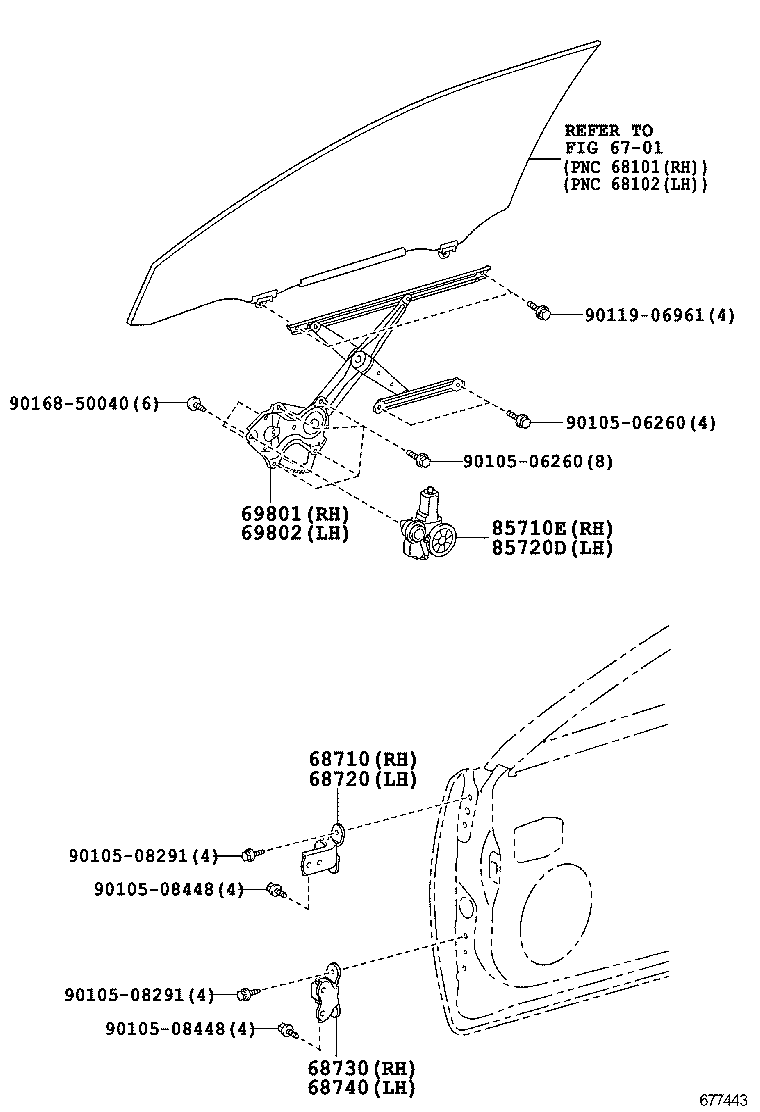 REFER TO
FIG 67-01
(PNC 68101(RH))
(PNC 68102(LH))

90119-06961(4)

90168-50040(6)

90105-06260(4)

90105-06260(8)

69801(RH)
69802(LH)

85710E(RH)
85720D(LH)

68710(RH)
68720(LH)

90105-08291(4)

90105-08448(4)

90105-08291(4)

90105-08448(4)

68730(RH)
68740(LH)

677443