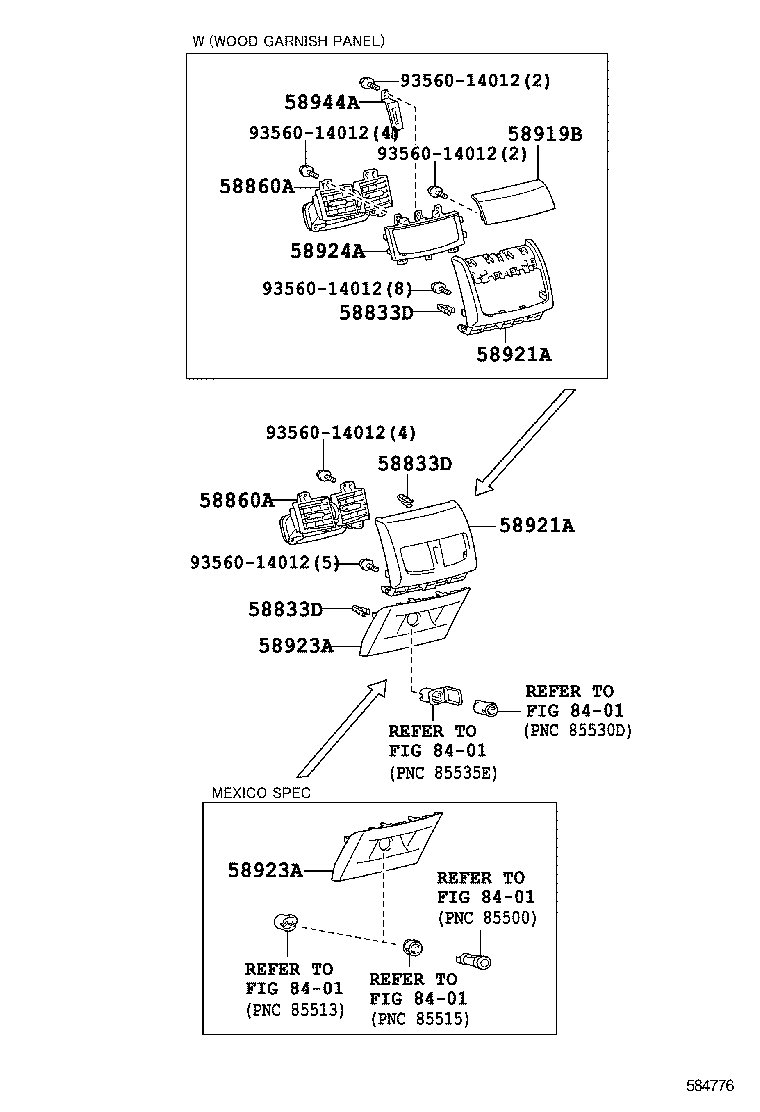 W (WOOD GARNISH PANEL)

93560-14012(2)
58944A
93560-14012(4)
58919B
93560-14012(2)
58860A
58924A
93560-14012(8)
58833D
58921A

93560-14012(4)
58833D
58860A
58921A
93560-14012(5)
58833D
58923A
REFER TO
FIG 84-01
(PNC 85530D)
REFER TO
FIG 84-01
(PNC 85535E)

MEXICO SPEC
58923A
REFER TO
FIG 84-01
(PNC 85500)
REFER TO
FIG 84-01
(PNC 85513)
REFER TO
FIG 84-01
(PNC 85515)

584776