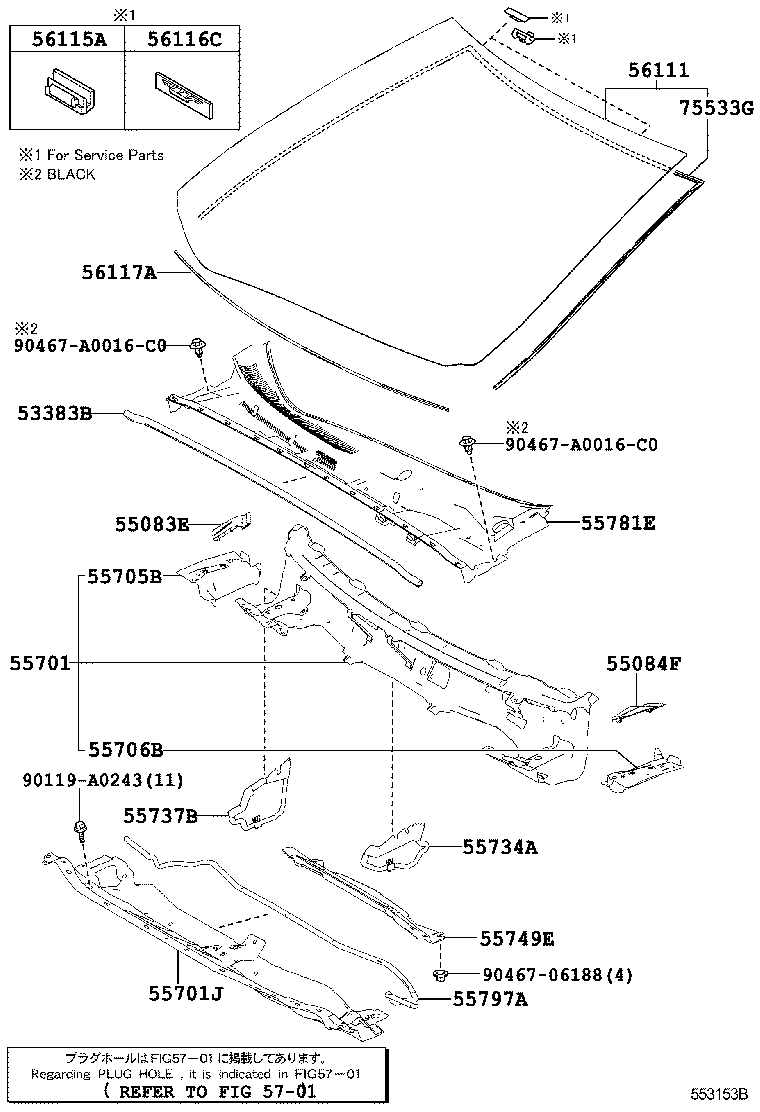 ※1

| 56115A | 56116C |
|---|---|
| | |

※1 For Service Parts
※2 BLACK

※1
※1
56111
75533G
56117A
※2
90467-A0016-C0
53383B
※2
90467-A0016-C0
55083E
55781E
55705B
55701
55084F
55706B
90119-A0243(11)
55737B
55734A
55749E
90467-06188(4)
55701J
55797A

プラグホールはFIG57-01に掲載してあります。
Regarding PLUG HOLE , it is indicated in FIG57-01
( REFER TO FIG 57-01

553153B