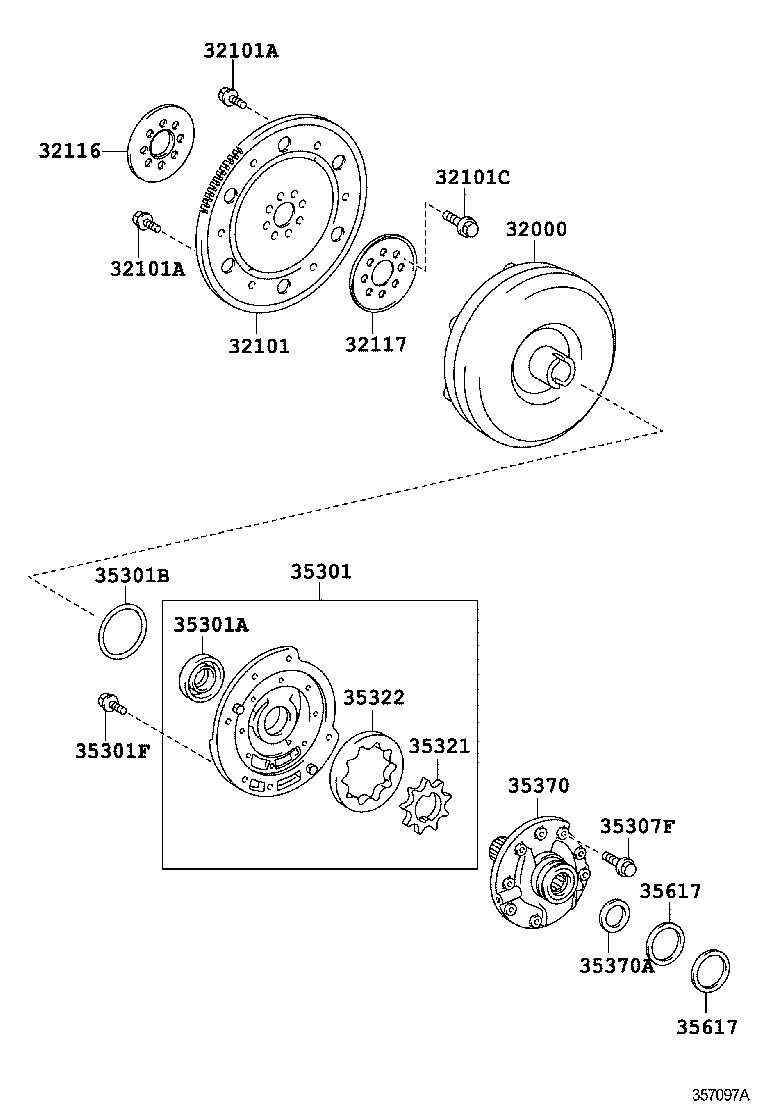 32101A
32116
32101C
32000
32101A
32101
32117
35301B
35301
35301A
35322
35321
35301F
35370
35307F
35617
35370A
35617
357097A