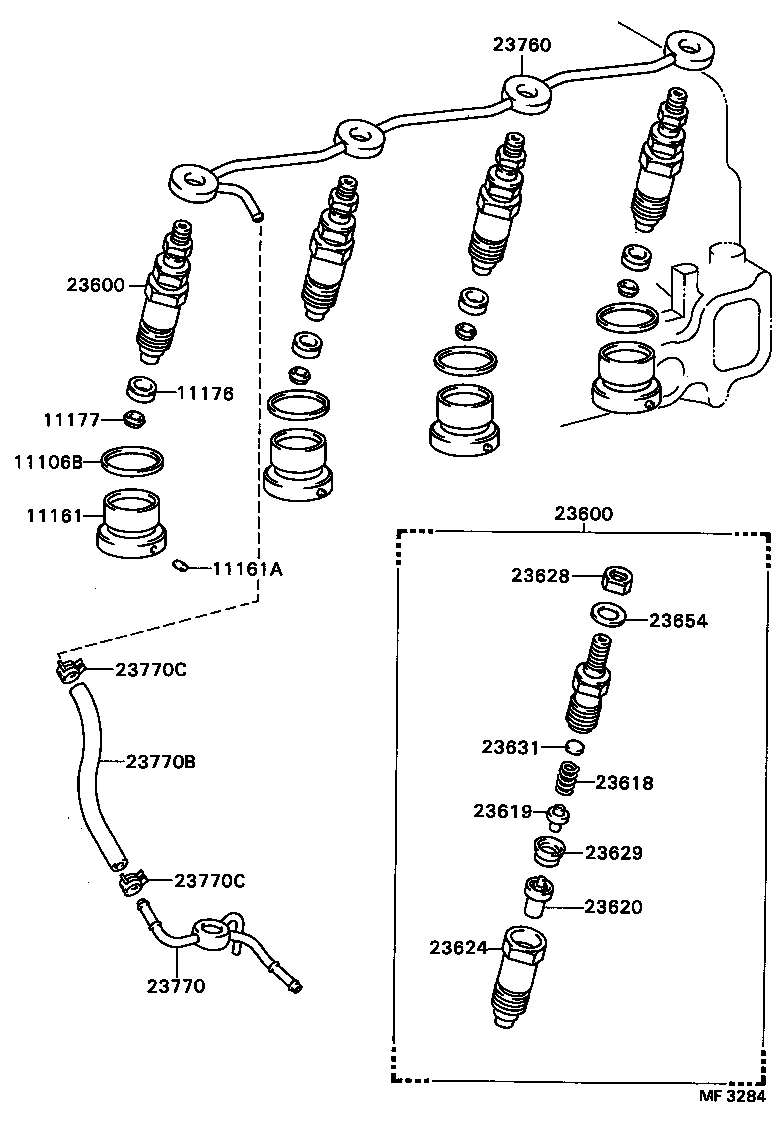 23760
23600
11176
11177
11106B
11161
11161A
23770C
23770B
23770C
23770
23600
23628
23654
23631
23618
23619
23629
23620
23624
MF 3284