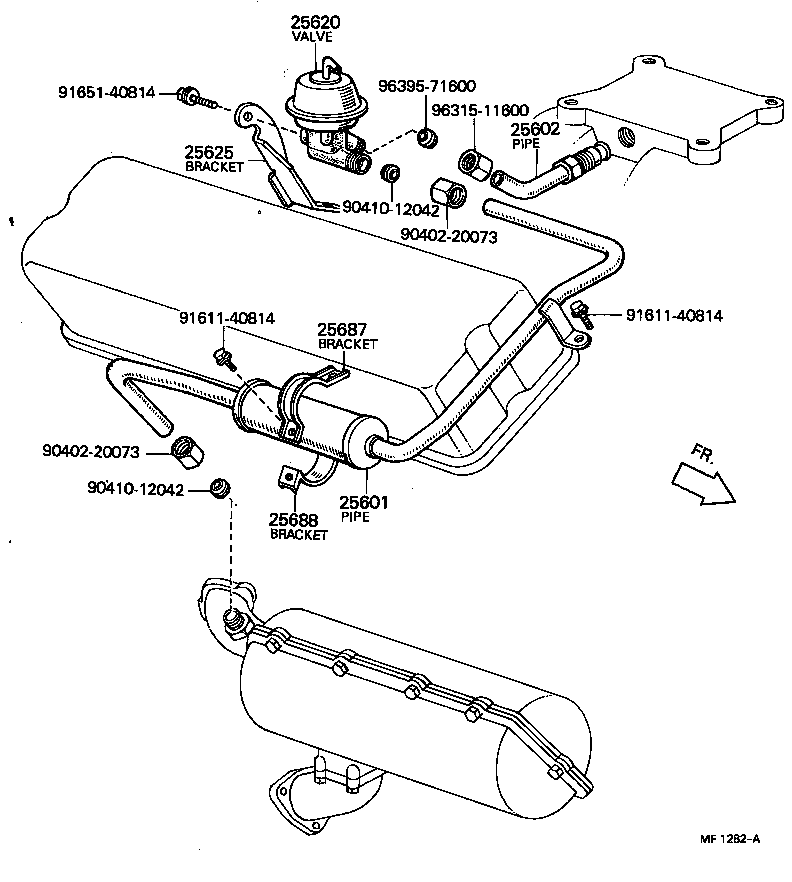 25620
VALVE

91651-40814

96395-71600

96315-11600

25602
PIPE

25625
BRACKET

90410-12042

90402-20073

91611-40814

25687
BRACKET

91611-40814

90402-20073

90410-12042

25601
PIPE

25688
BRACKET

FR.

MF 1282-A