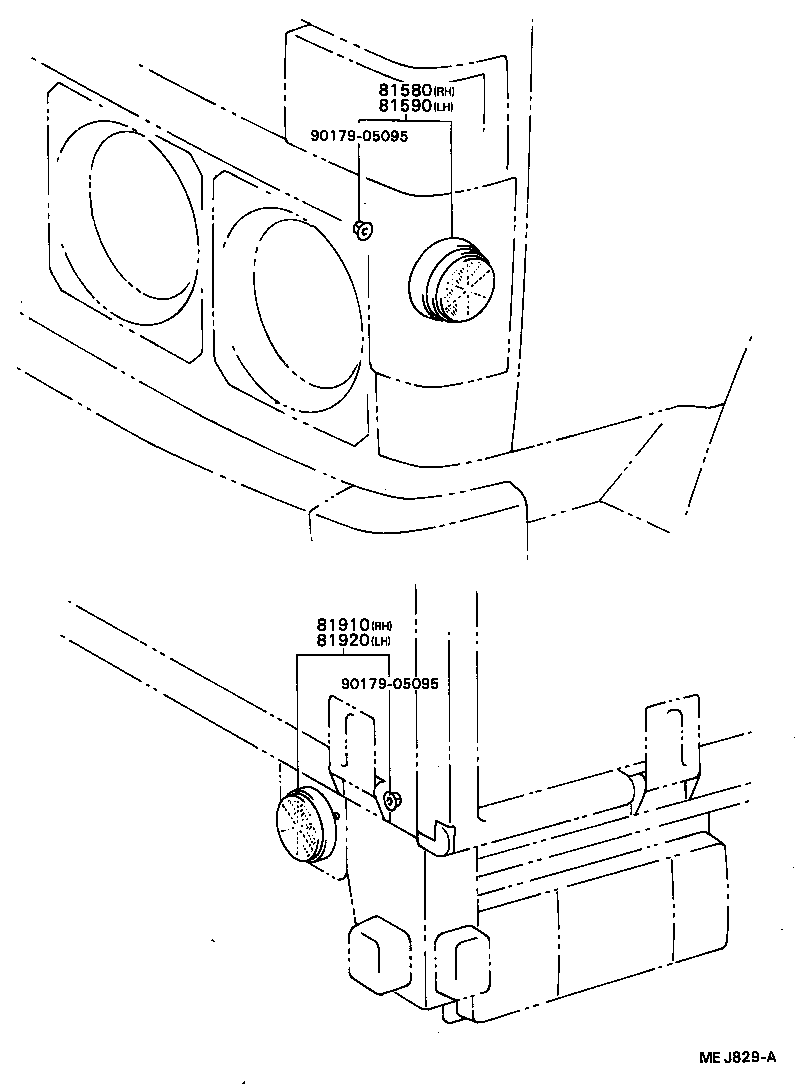 81580(RH)
81590(LH)
90179-05095

81910(RH)
81920(LH)
90179-05095

ME J829-A