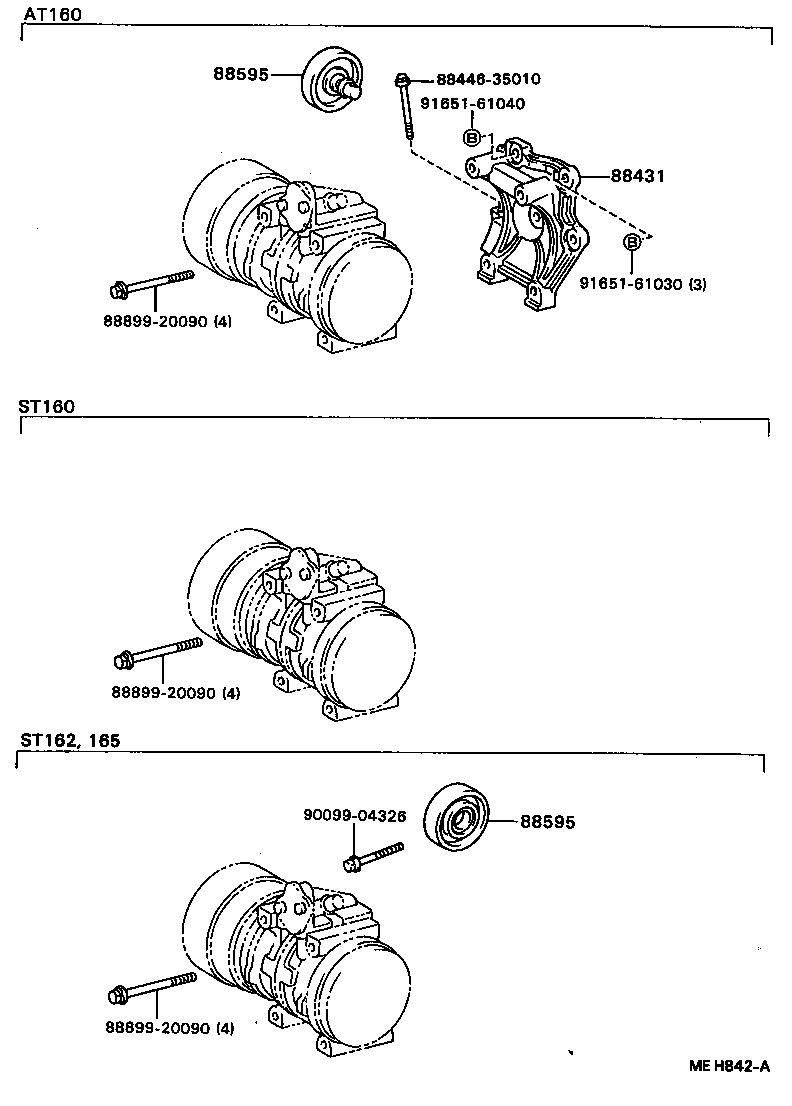 AT160

88595

88446-35010

91651-61040

B 1

88431

B

91651-61030 (3)

88899-20090 (4)

ST160

88899-20090 (4)

ST162, 165

90099-04326

88595

88899-20090 (4)

ME H842-A