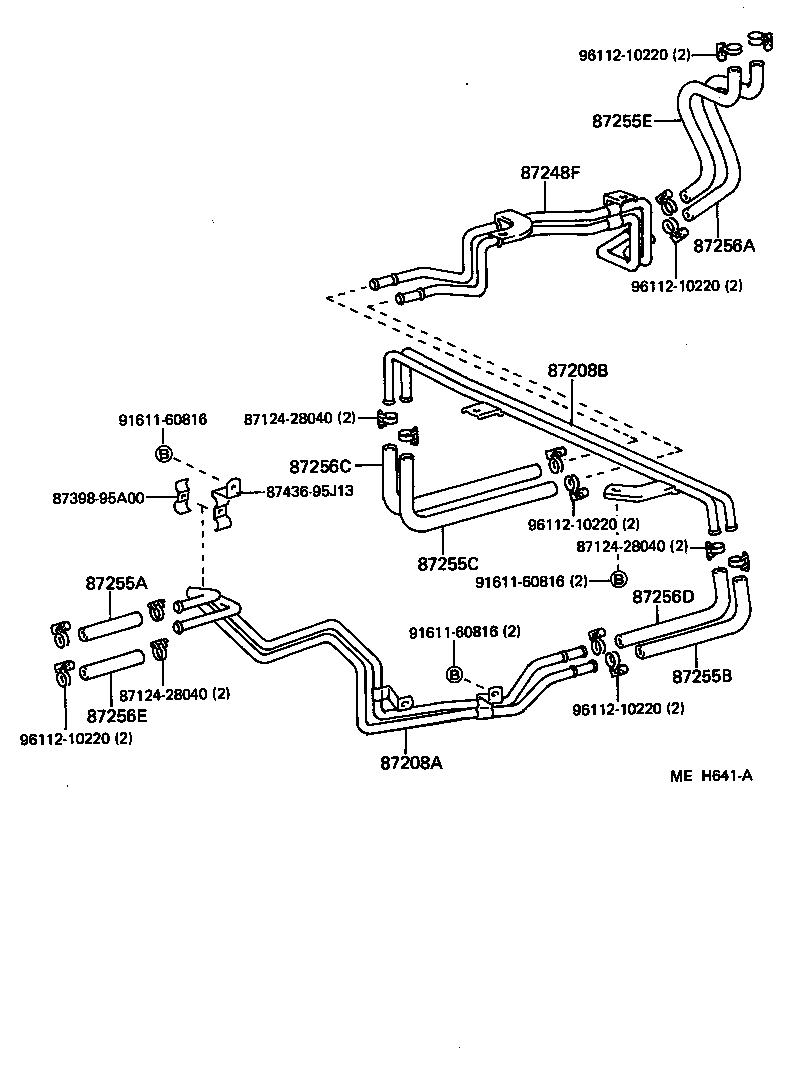 96112-10220 (2)
87255E
87248F
87256A
96112-10220 (2)
87208B
91611-60816
87124-28040 (2)
B
87256C
87398-95A00
87436-95J13
96112-10220 (2)
87255C
87124-28040 (2)
91611-60816 (2)
B
87255A
87256D
91611-60816 (2)
B
87255B
87124-28040 (2)
87256E
96112-10220 (2)
96112-10220 (2)
87208A
ME H641-A