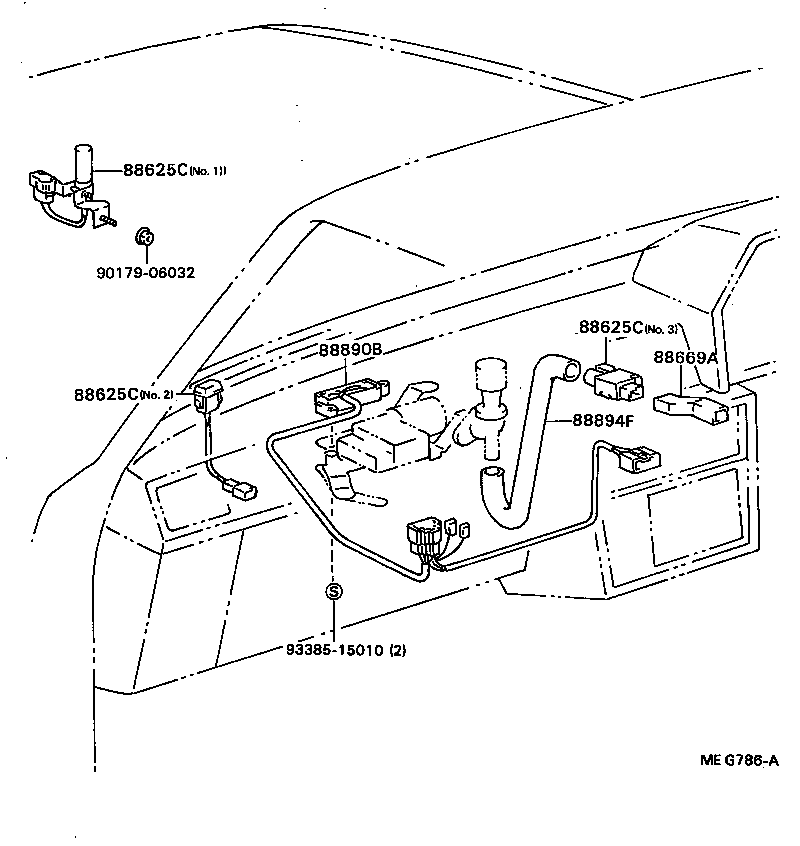 88625C(No. 1)

90179-06032

88625C(No. 3)

88890B

88669A

88625C(No. 2)

88894F

S

93385-15010 (2)

ME G786-A